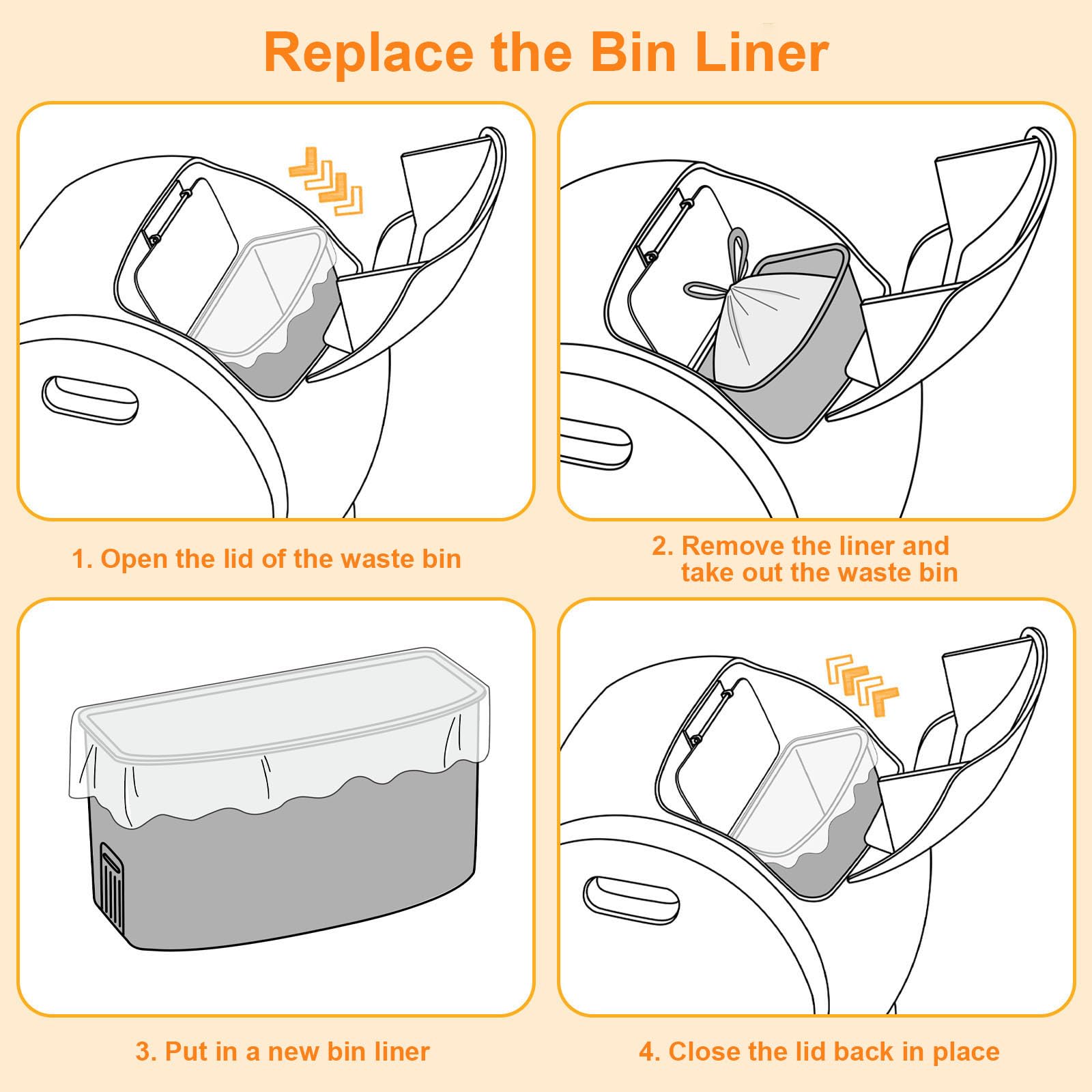 Replace the Bin Liner

1. Open the lid of the waste bin

2. Remove the liner and take out the waste bin

3. Put in a new bin liner

4. Close the lid back in place