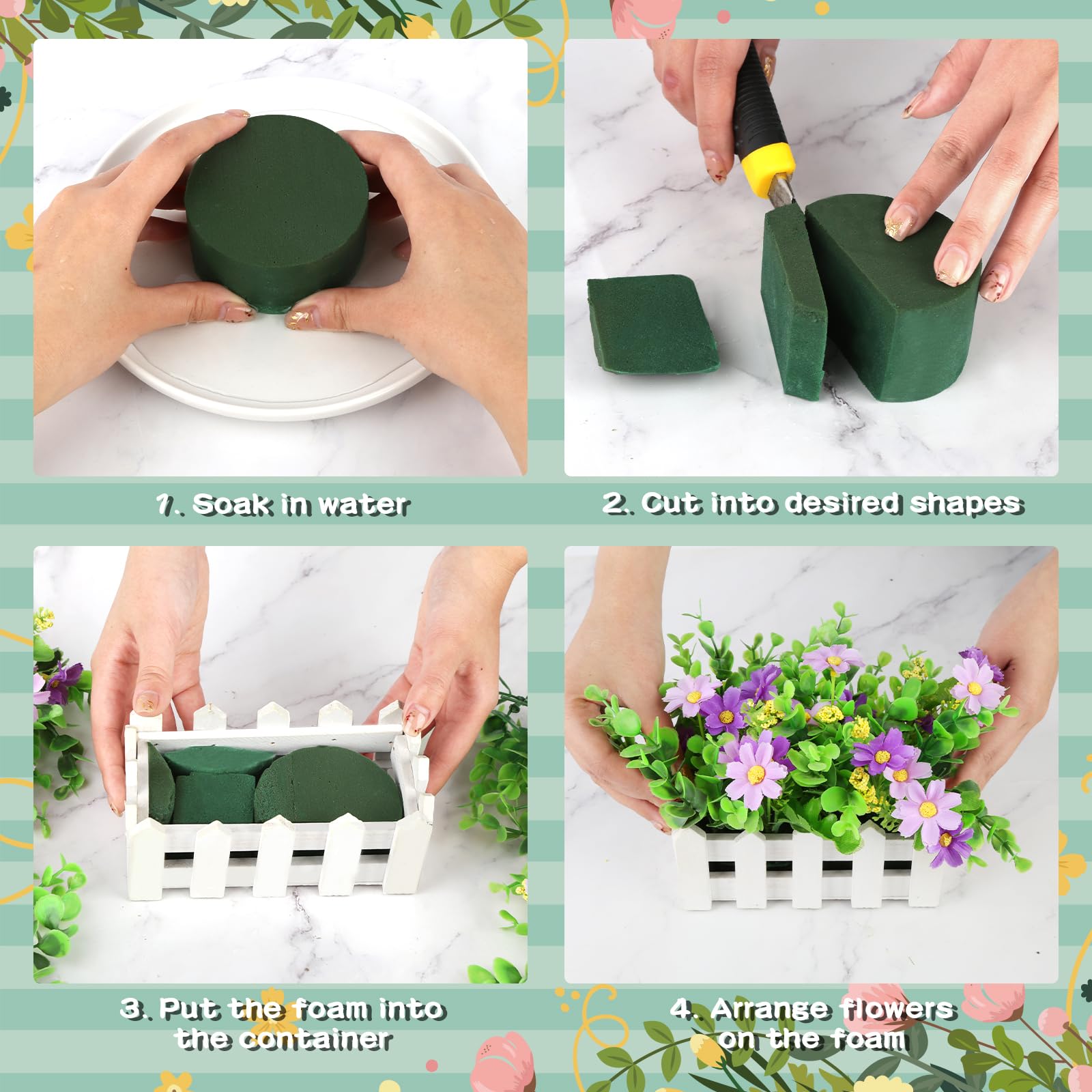 1. Soak in water

2. Cut into desired shapes

3. Put the foam into the container

4. Arrange flowers on the foam