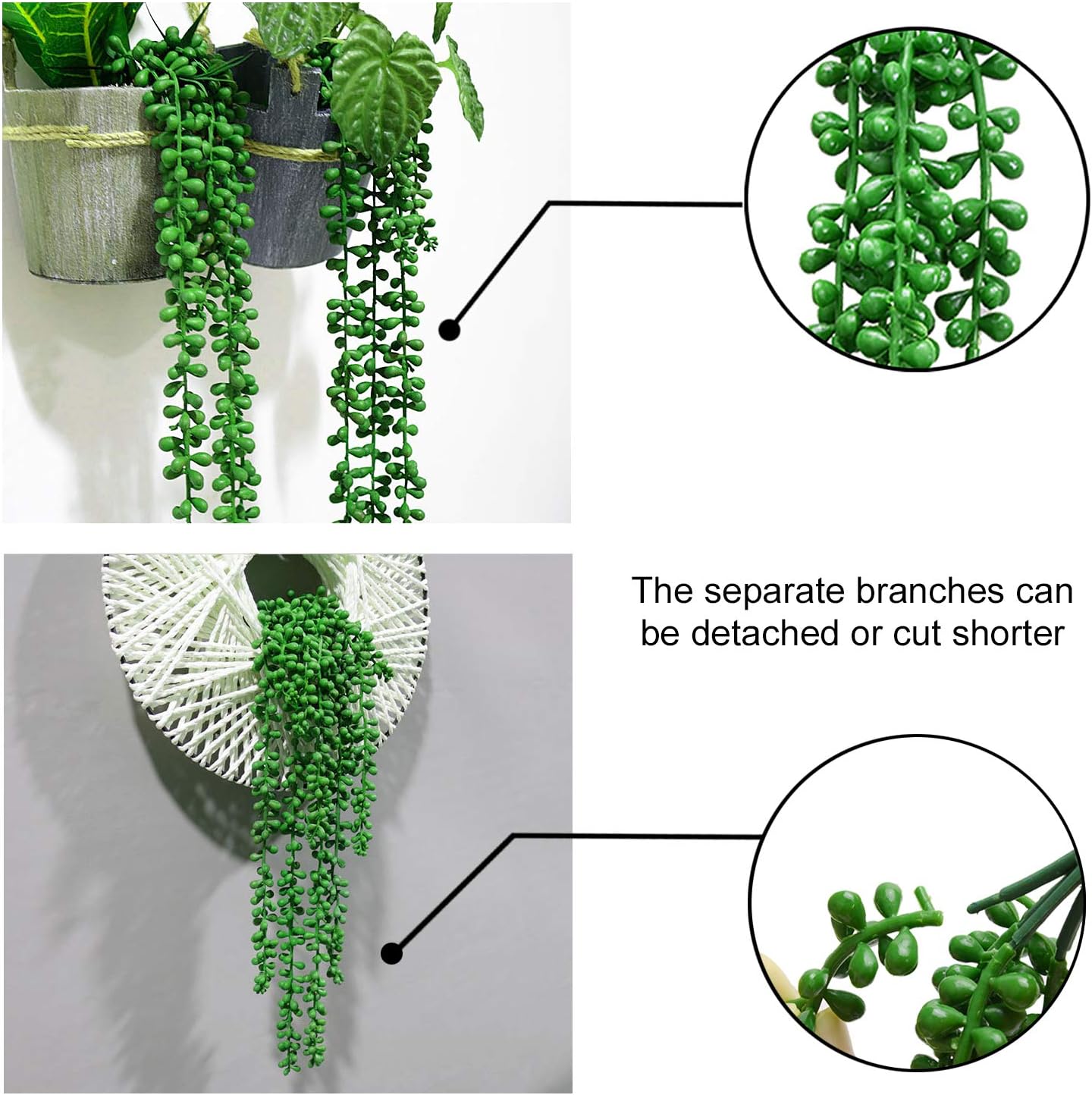 The separate branches can be detached or cut shorter