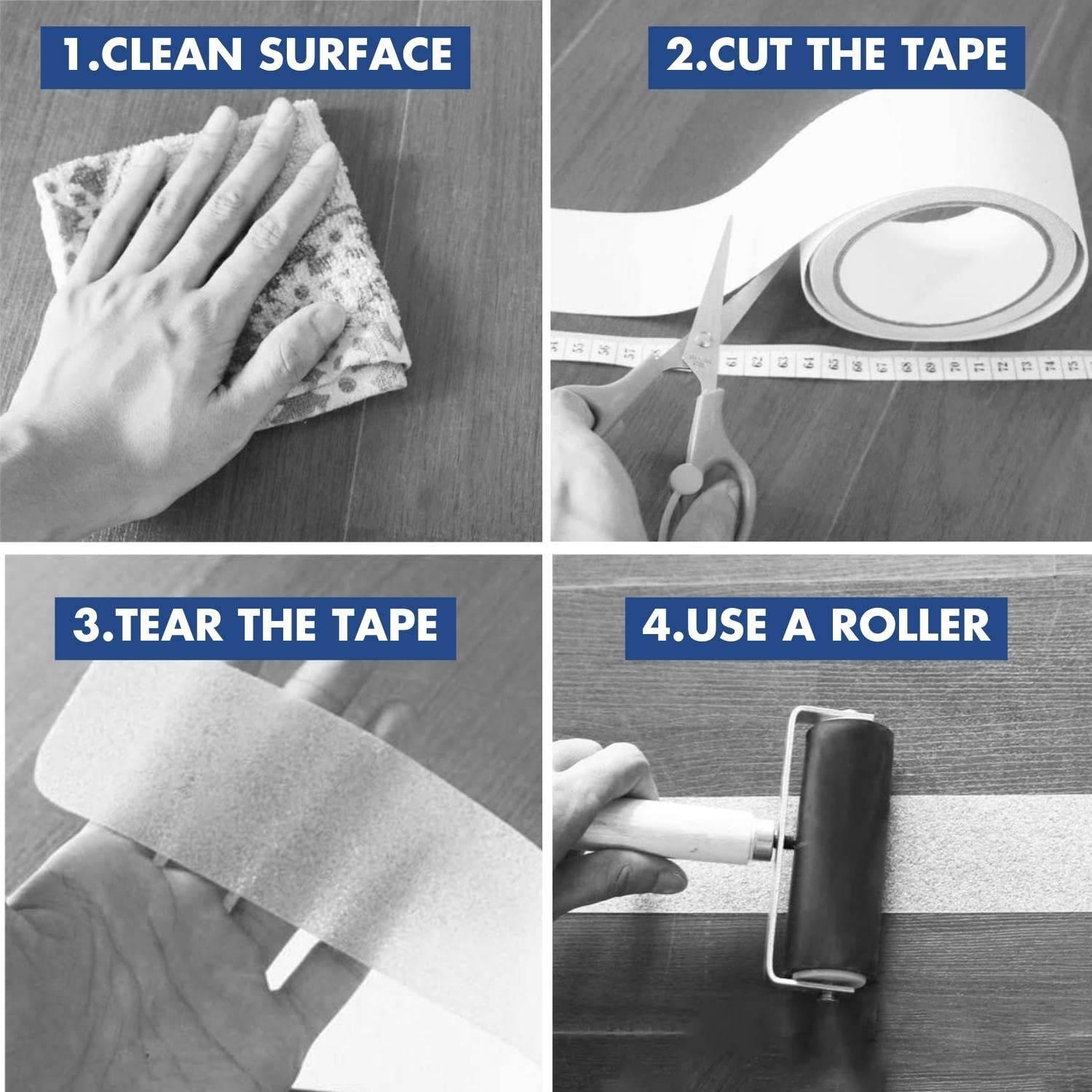 1.CLEAN SURFACE

2.CUT THE TAPE

3.TEAR THE TAPE

4.USE A ROLLER