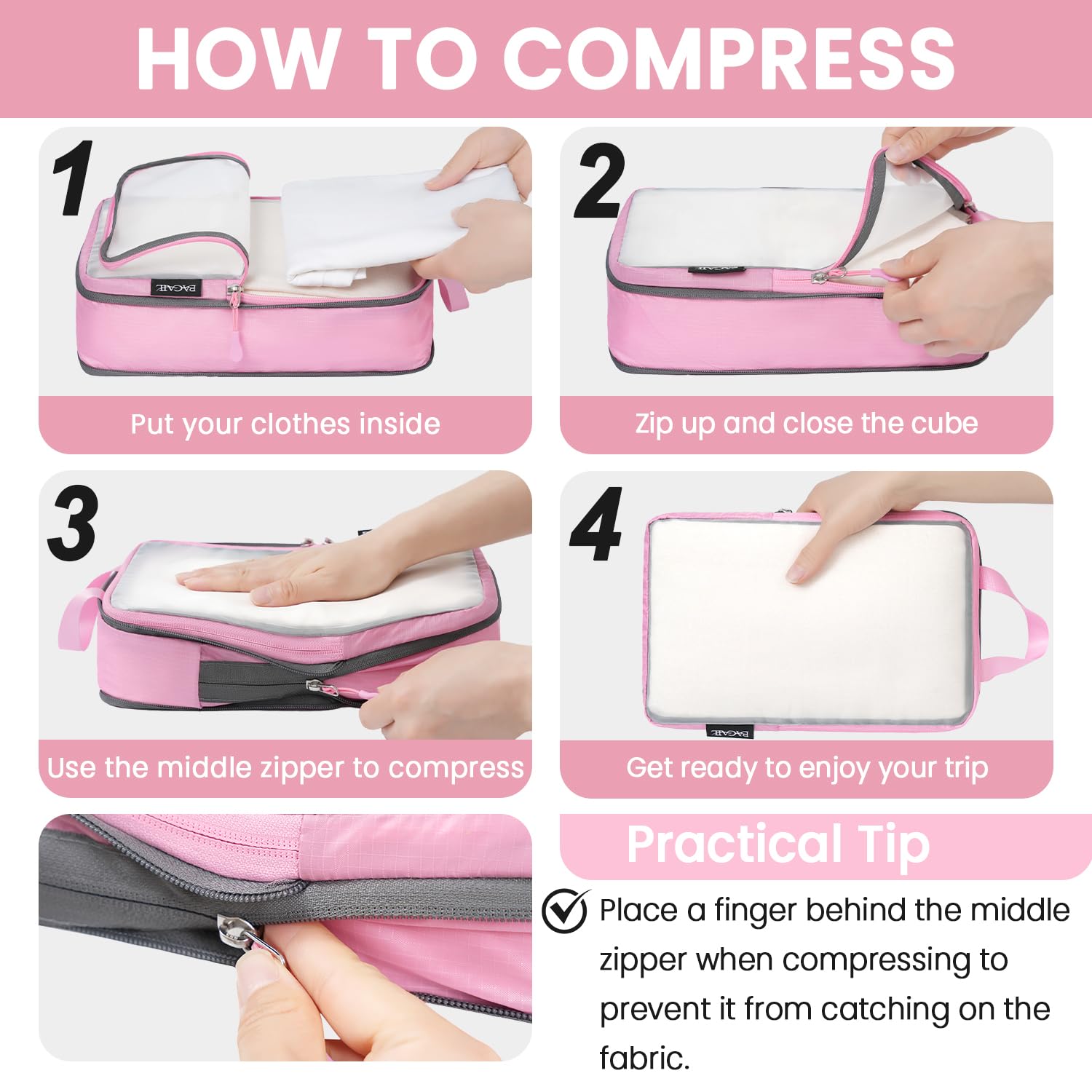 HOW TO COMPRESS

1

BAGAIL

Put your clothes inside

2

BAGAIL

Zip up and close the cube

3

Use the middle zipper to compress

4

BAGAIL

Get ready to enjoy your trip

Practical Tip

Place a finger behind the middle zipper when compressing to prevent it from catching on the fabric.