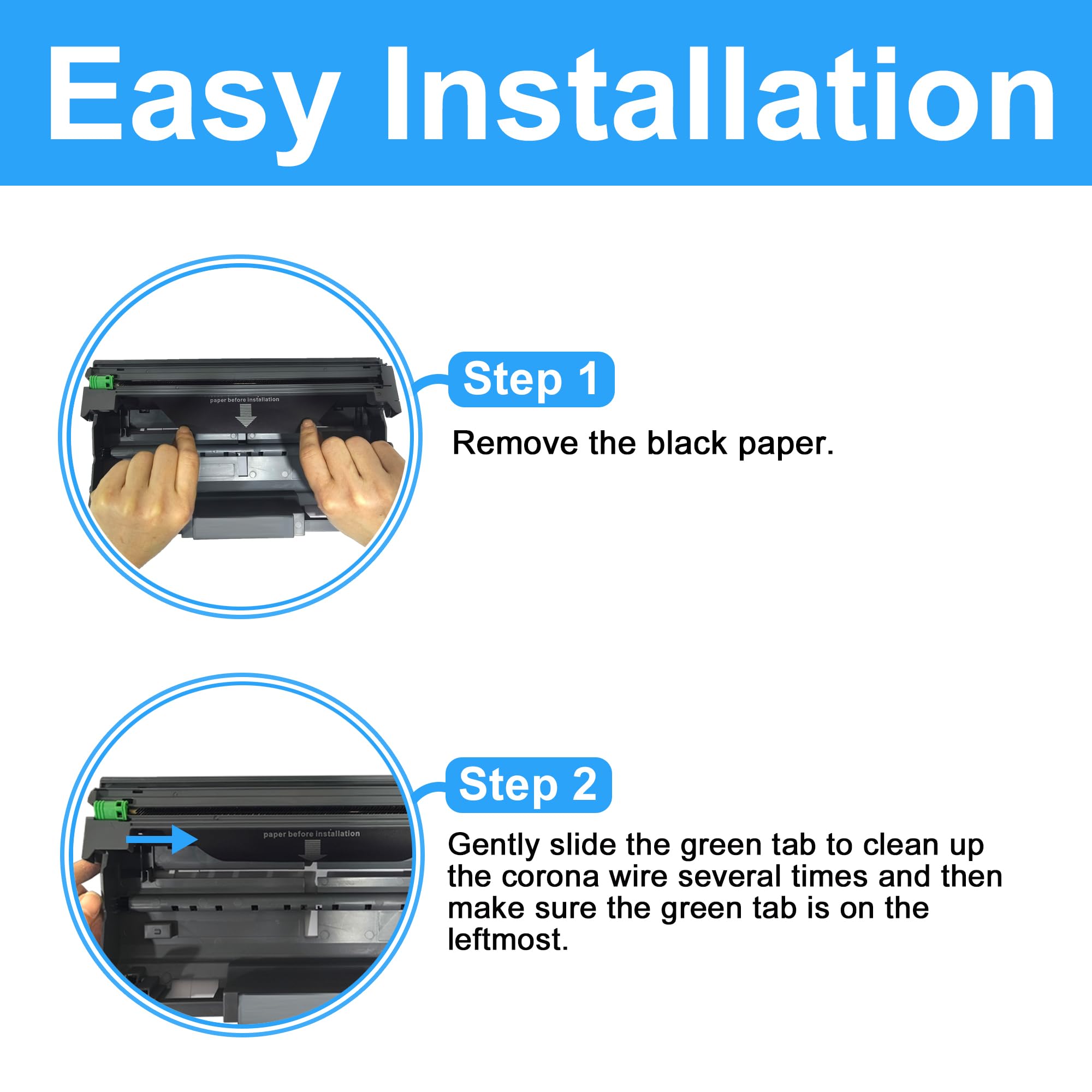 Easy Installation

paper before installation

Step 1

Remove the black paper.

paper before installation

Step 2

Gently slide the green tab to clean up the corona wire several times and then make sure the green tab is on the leftmost.