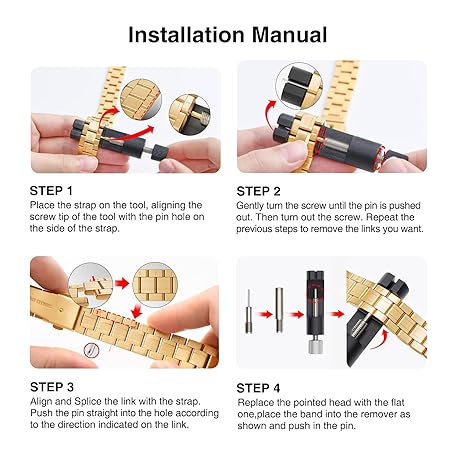 Installation Manual

STEP 1
Place the strap on the tool, aligning the screw tip of the tool with the pin hole on the side of the strap.

STEP 2
Gently turn the screw until the pin is pushed out. Then turn out the screw. Repeat the previous steps to remove the links you want.

STEP 3
Align and Splice the link with the strap. Push the pin straight into the hole according to the direction indicated on the link.

STEP 4
Replace the pointed head with the flat one,place the band into the remover as shown and push in the pin.