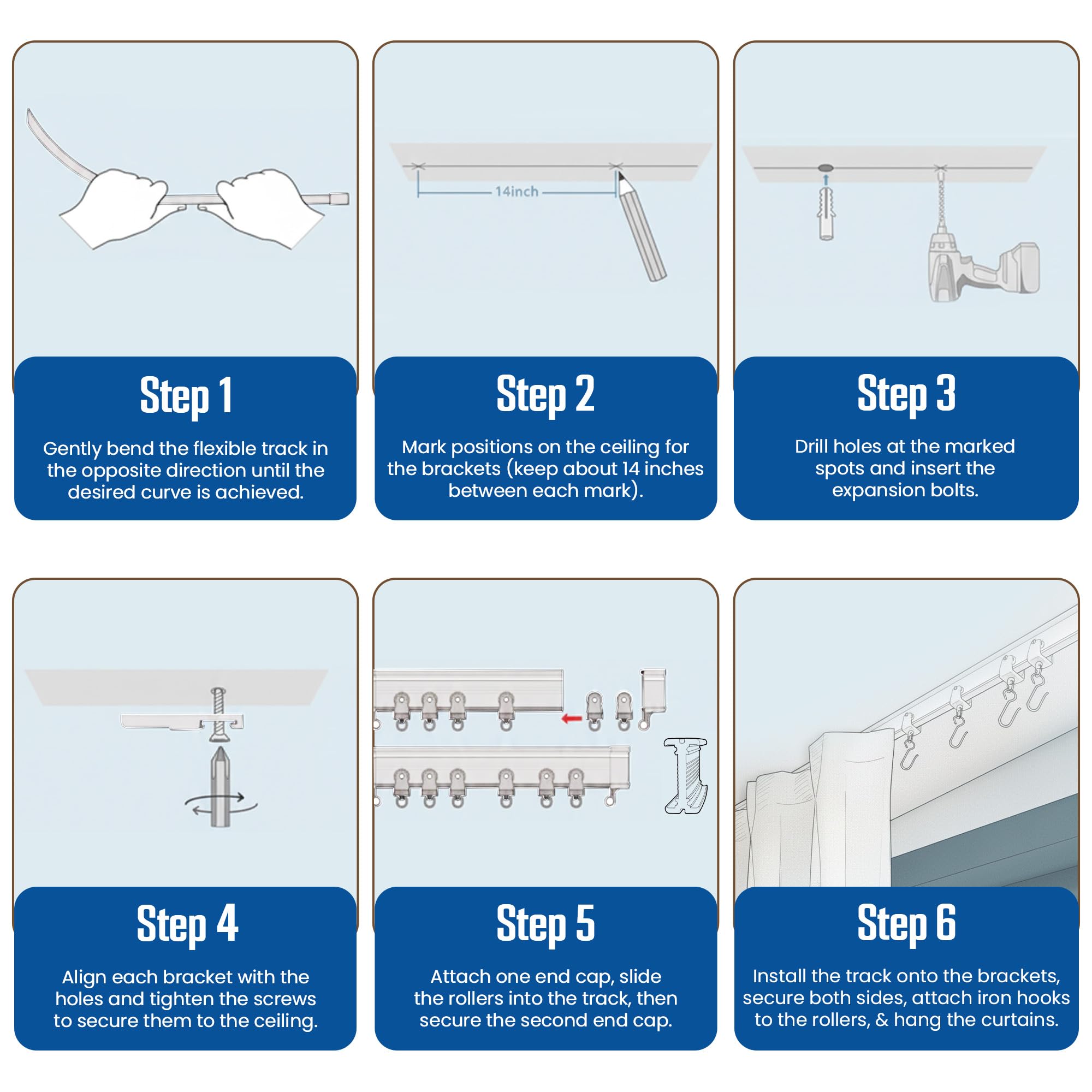 Step 1

Gently bend the flexible track in the opposite direction until the desired curve is achieved.

14inch

Step 2

Mark positions on the ceiling for the brackets (keep about 14 inches between each mark).

Step 3

Drill holes at the marked spots and insert the expansion bolts.

Step 4

Align each bracket with the holes and tighten the screws to secure them to the ceiling.

Step 5

Attach one end cap, slide the rollers into the track, then secure the second end cap.

Step 6

Install the track onto the brackets, secure both sides, attach iron hooks to the rollers, & hang the curtains.