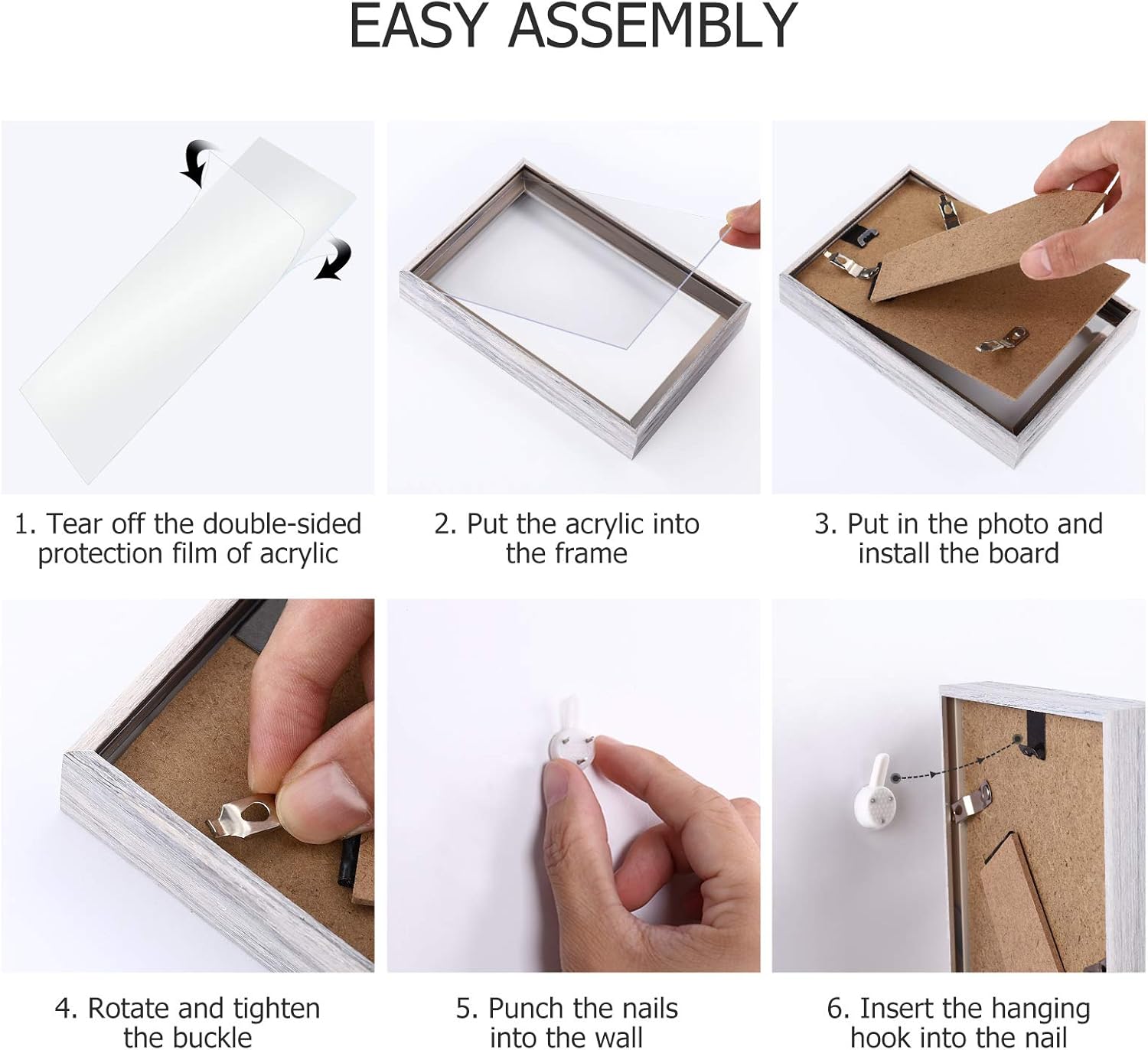 EASY ASSEMBLY

1. Tear off the double-sided protection film of acrylic

2. Put the acrylic into the frame

3. Put in the photo and install the board

4. Rotate and tighten the buckle

5. Punch the nails into the wall

6. Insert the hanging hook into the nail