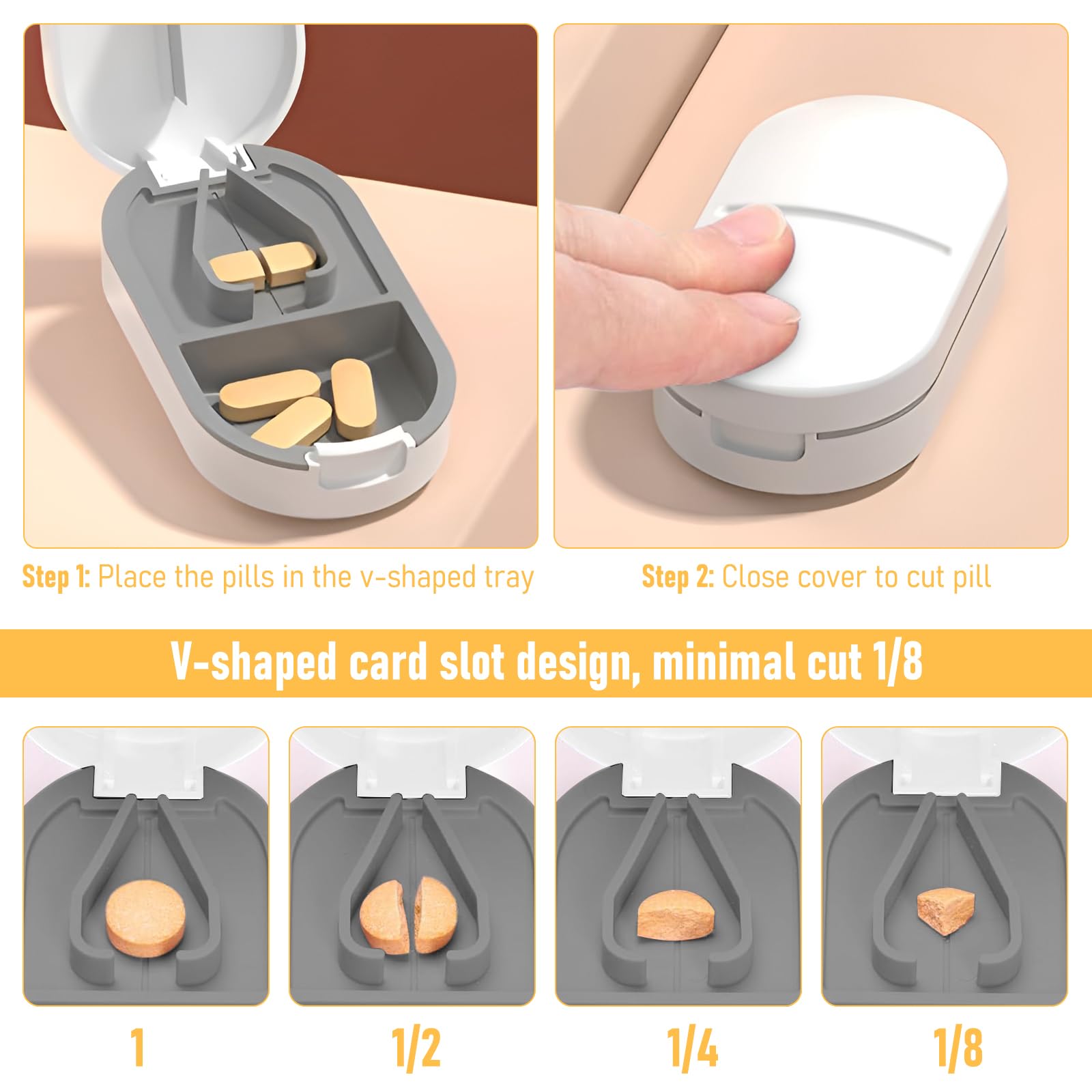 Step 1: Place the pills in the v-shaped tray

Step 2: Close cover to cut pill

V-shaped card slot design, minimal cut 1/8

1

1/2

1/4

1/8