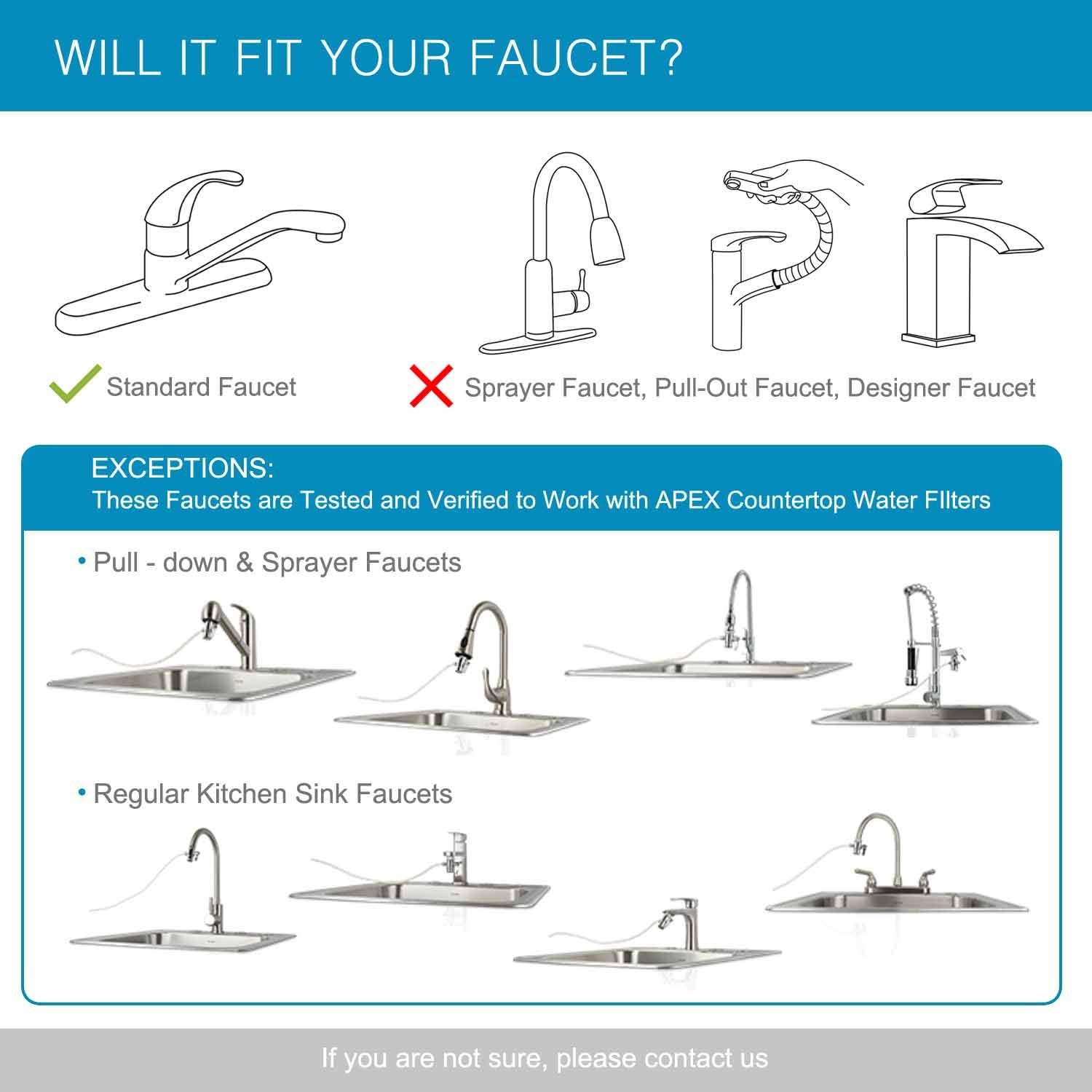 WILL IT FIT YOUR FAUCET?

Standard Faucet

Sprayer Faucet, Pull-Out Faucet, Designer Faucet

EXCEPTIONS:
These Faucets are Tested and Verified to Work with APEX Countertop Water FIlters

• Pull - down & Sprayer Faucets

• Regular Kitchen Sink Faucets

If you are not sure, please contact us