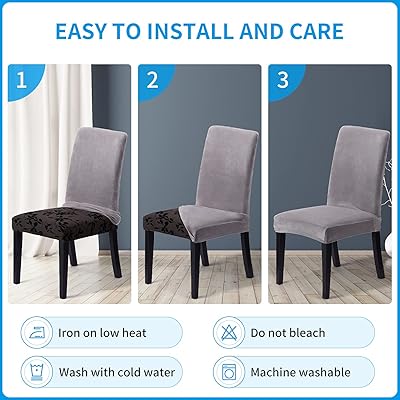 EASY TO INSTALL AND CARE

1

2

3

Iron on low heat

Do not bleach

Wash with cold water

Machine washable