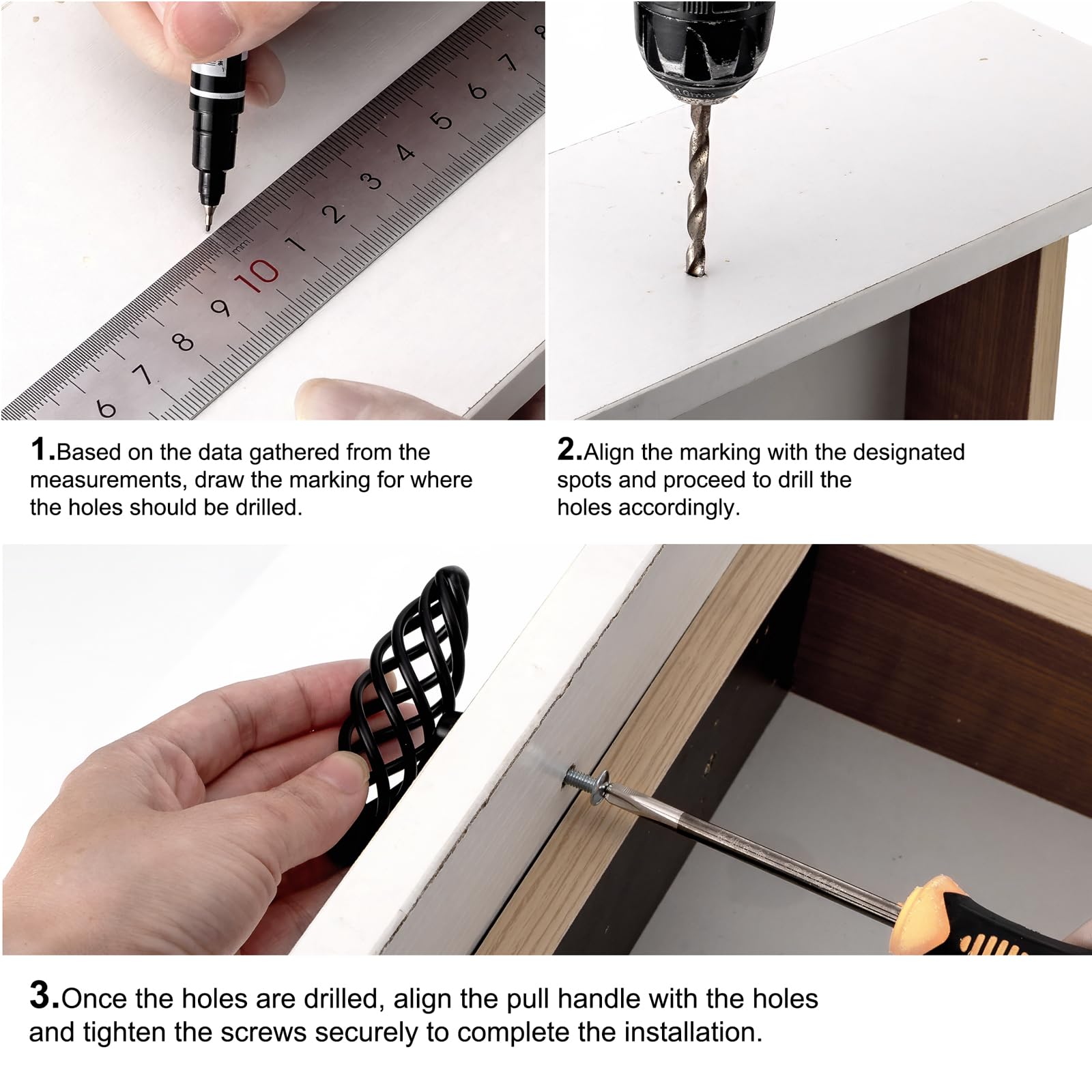 6 7 8 9 10 1 2 3 4 5 6 7 8
mm

1.Based on the data gathered from the measurements, draw the marking for where the holes should be drilled.

2.Align the marking with the designated spots and proceed to drill the holes accordingly.

3.Once the holes are drilled, align the pull handle with the holes and tighten the screws securely to complete the installation.