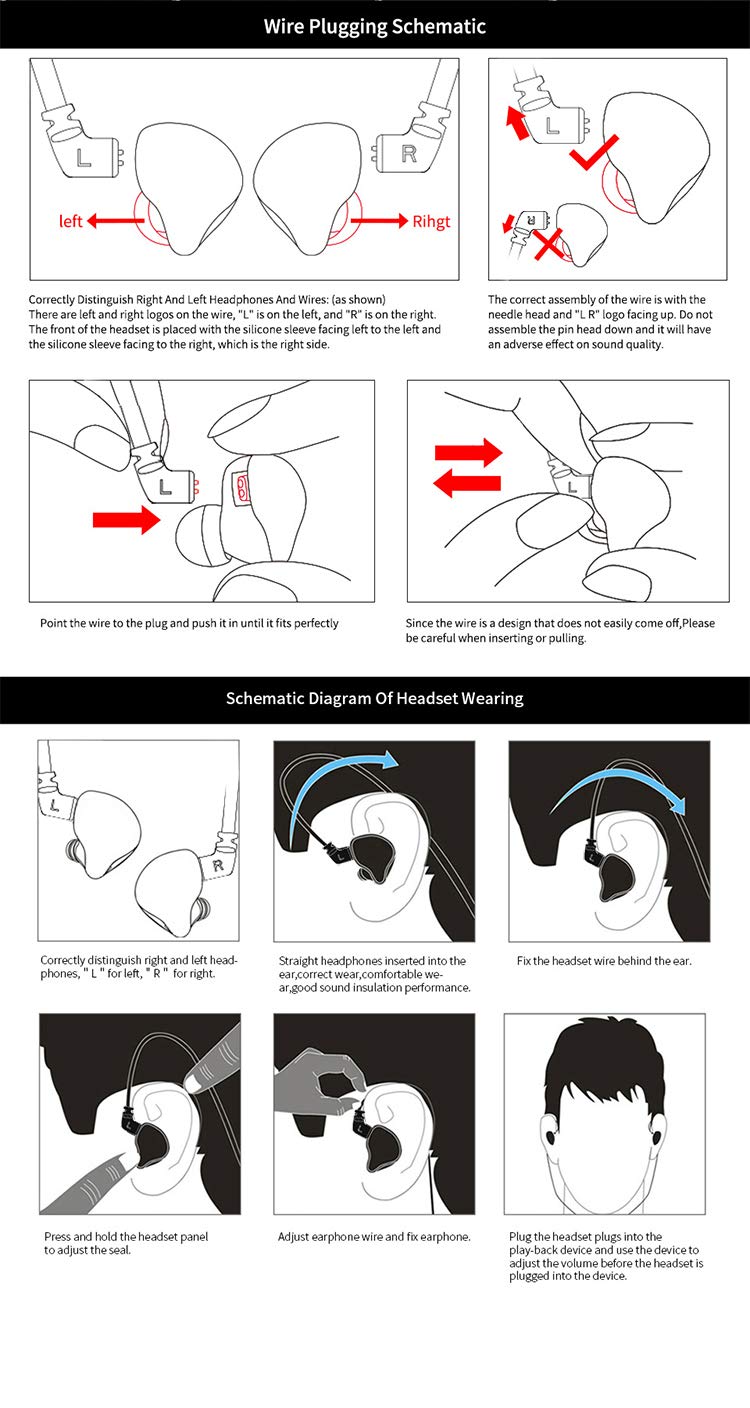 Wire Plugging Schematic

L

R

left

Rihgt

L

R

Correctly Distinguish Right And Left Headphones And Wires: (as shown)
There are left and right logos on the wire, "L" is on the left, and "R" is on the right. The front of the headset is placed with the silicone sleeve facing left to the left and the silicone sleeve facing to the right, which is the right side.

The correct assembly of the wire is with the needle head and "L R" logo facing up. Do not assemble the pin head down and it will have an adverse effect on sound quality.

L

L

Point the wire to the plug and push it in until it fits perfectly

Since the wire is a design that does not easily come off,Please be careful when inserting or pulling.

Schematic Diagram Of Headset Wearing

L

R

Correctly distinguish right and left headphones, " L " for left, " R " for right.

Straight headphones inserted into the ear,correct wear,comfortable wear,good sound insulation performance.

Fix the headset wire behind the ear.

Press and hold the headset panel to adjust the seal.

Adjust earphone wire and fix earphone.

Plug the headset plugs into the play-back device and use the device to adjust the volume before the headset is plugged into the device.