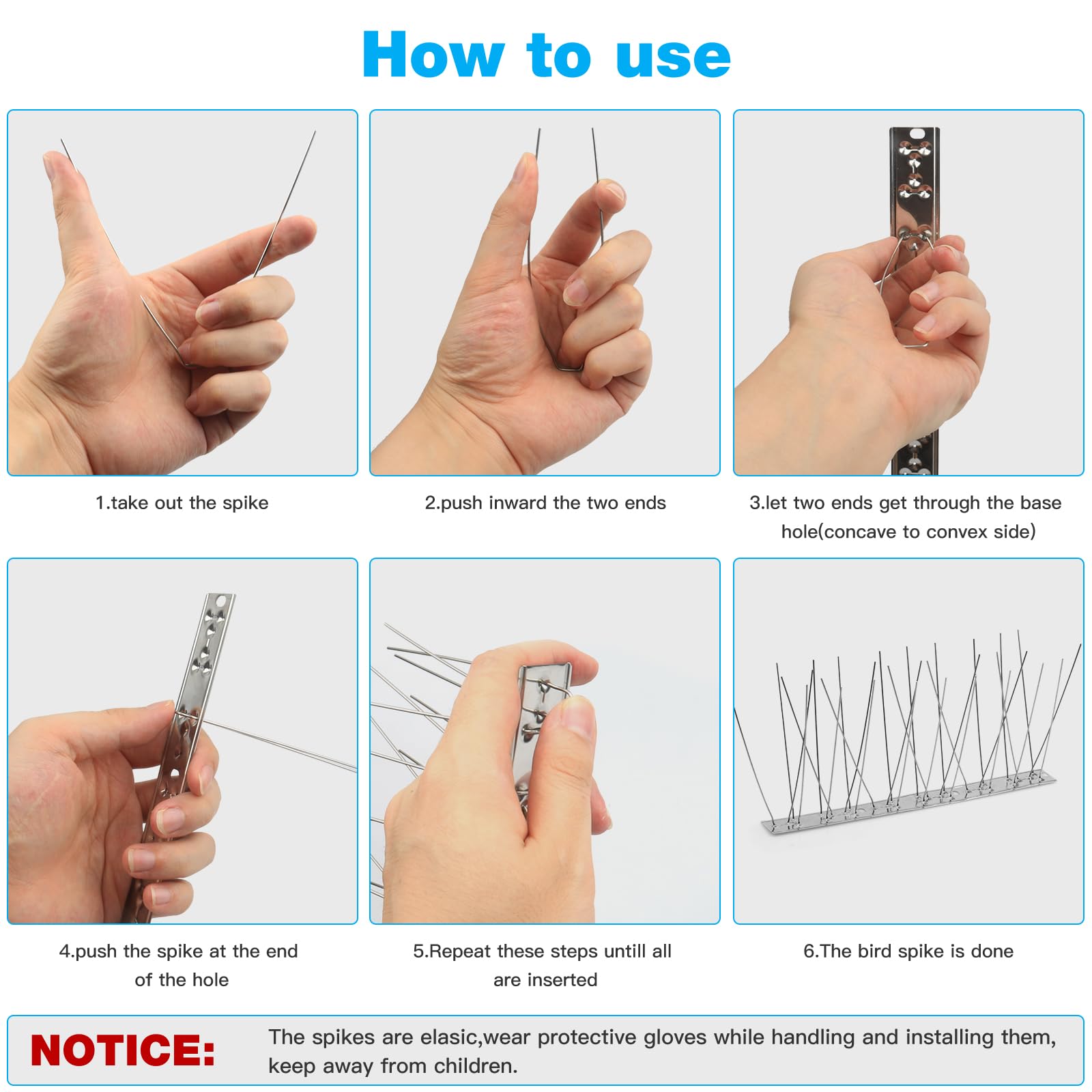 How to use

1.take out the spike

2.push inward the two ends

3.let two ends get through the base hole(concave to convex side)

4.push the spike at the end of the hole

5.Repeat these steps untill all are inserted

6.The bird spike is done

NOTICE: The spikes are elasic,wear protective gloves while handling and installing them, keep away from children.