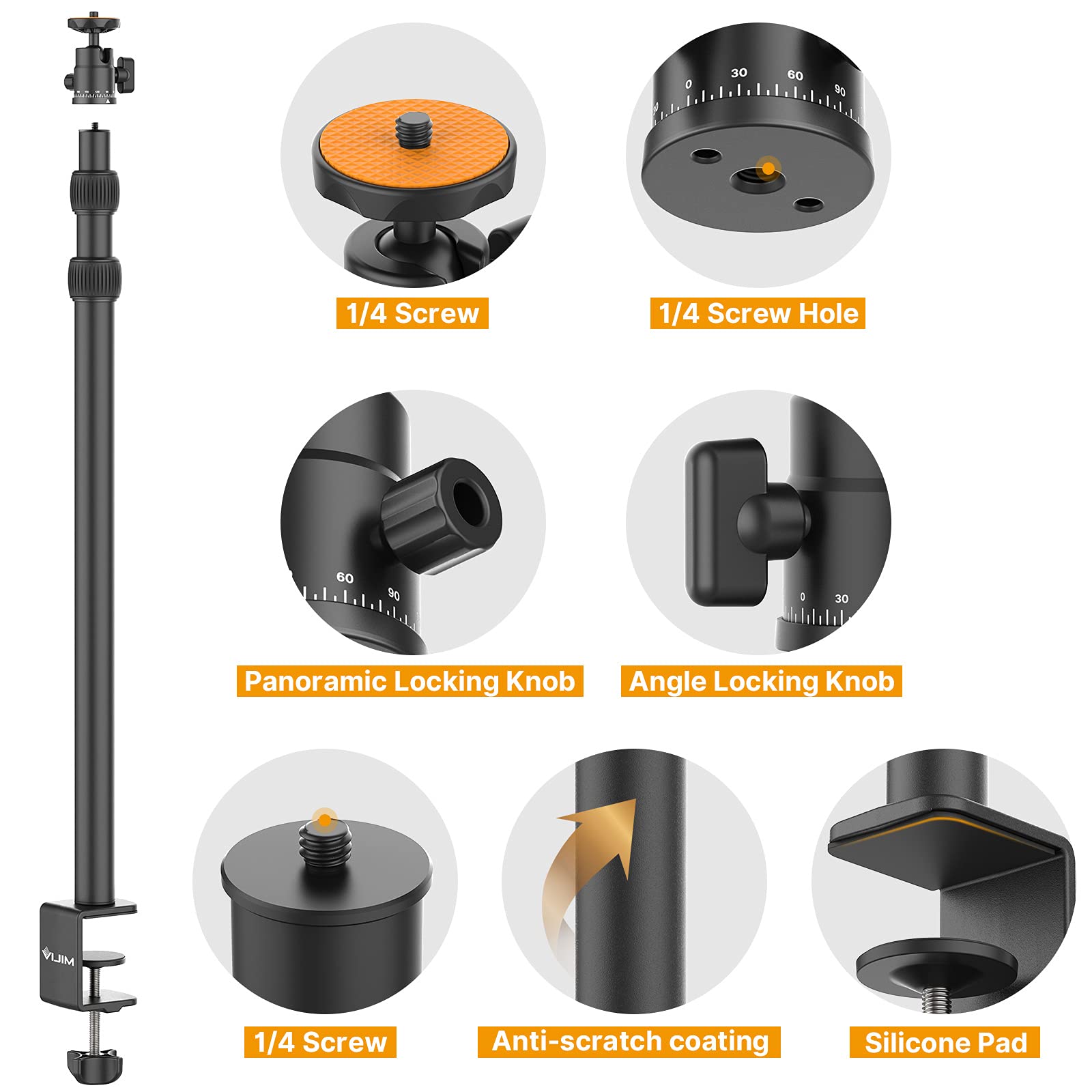 0 30 60 90

1/4 Screw

1/4 Screw Hole

60 90

0 30

Panoramic Locking Knob

Angle Locking Knob

VIJIM

1/4 Screw

Anti-scratch coating

Silicone Pad