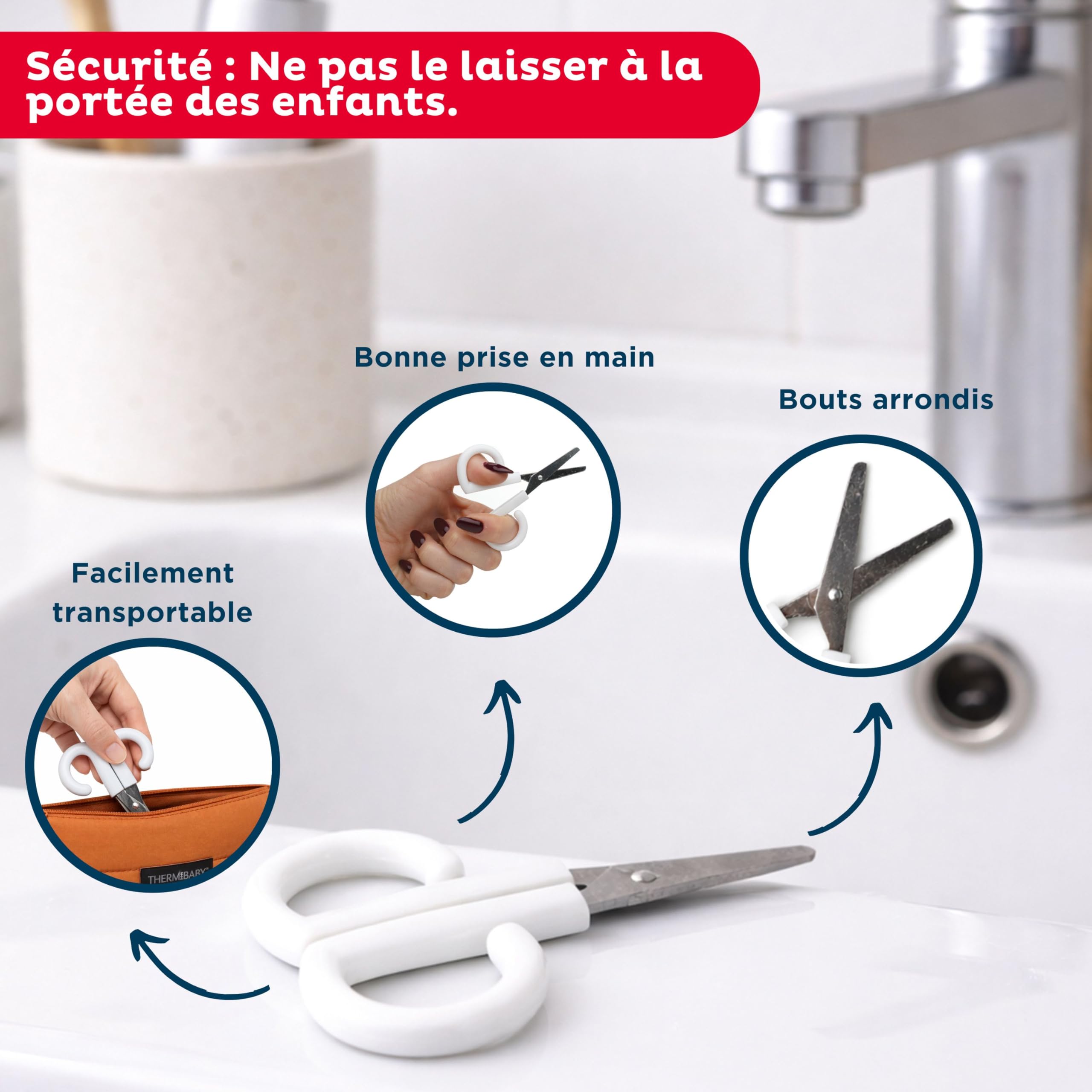 Sécurité : Ne pas le laisser à la portée des enfants.

Bonne prise en main

Bouts arrondis

Facilement transportable

THERMOBABY