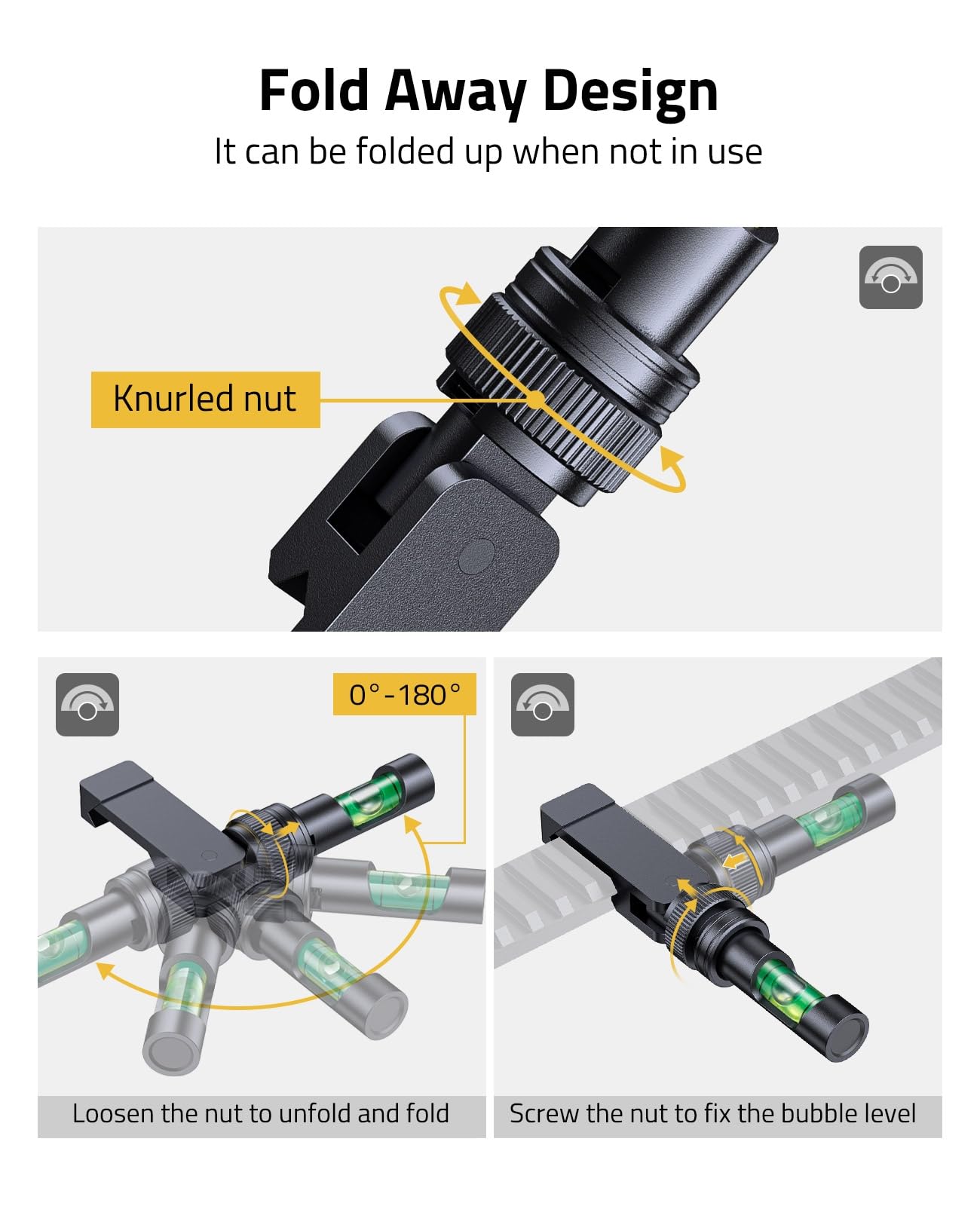 Fold Away Design

It can be folded up when not in use

Knurled nut

0°-180°

Loosen the nut to unfold and fold

Screw the nut to fix the bubble level