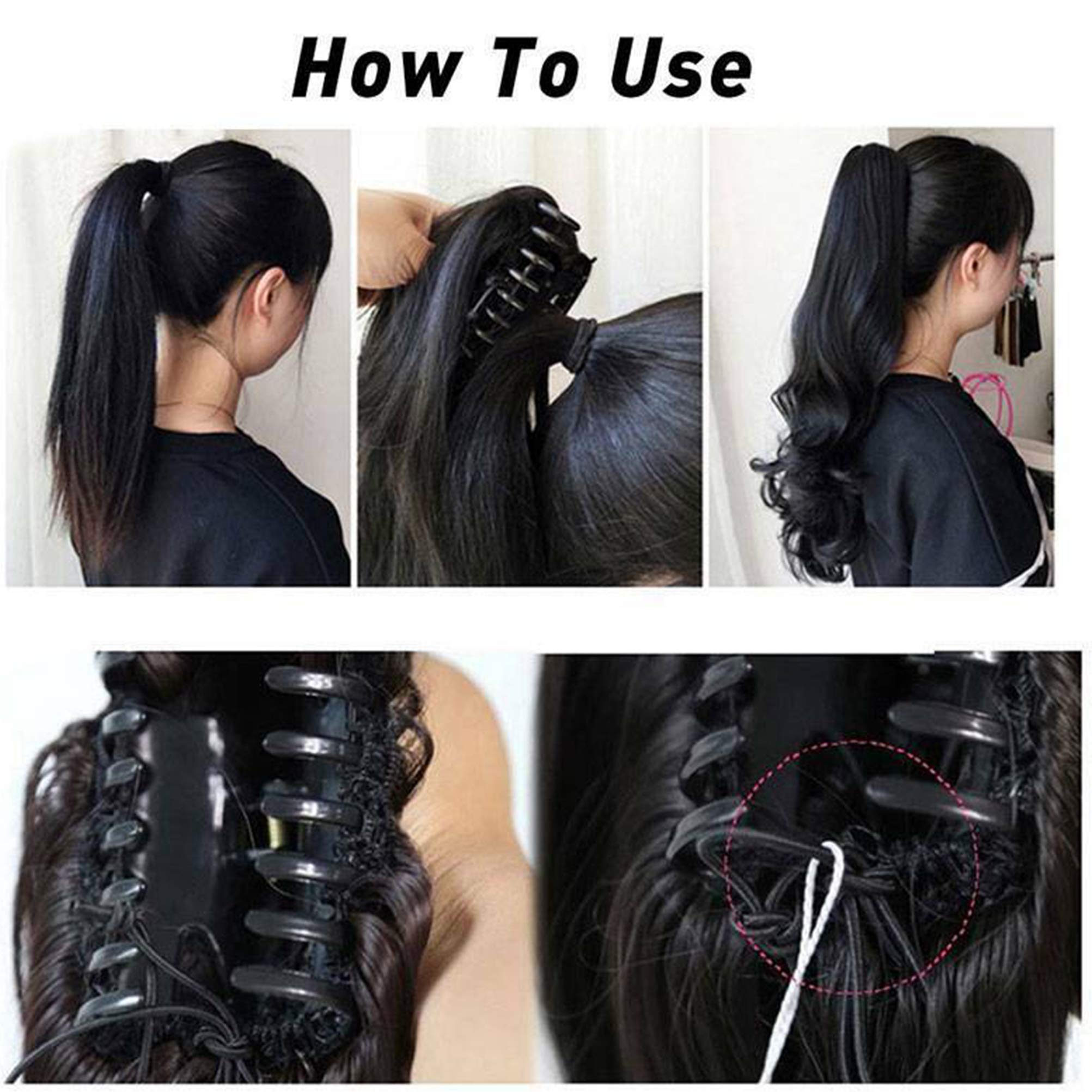 How To Use