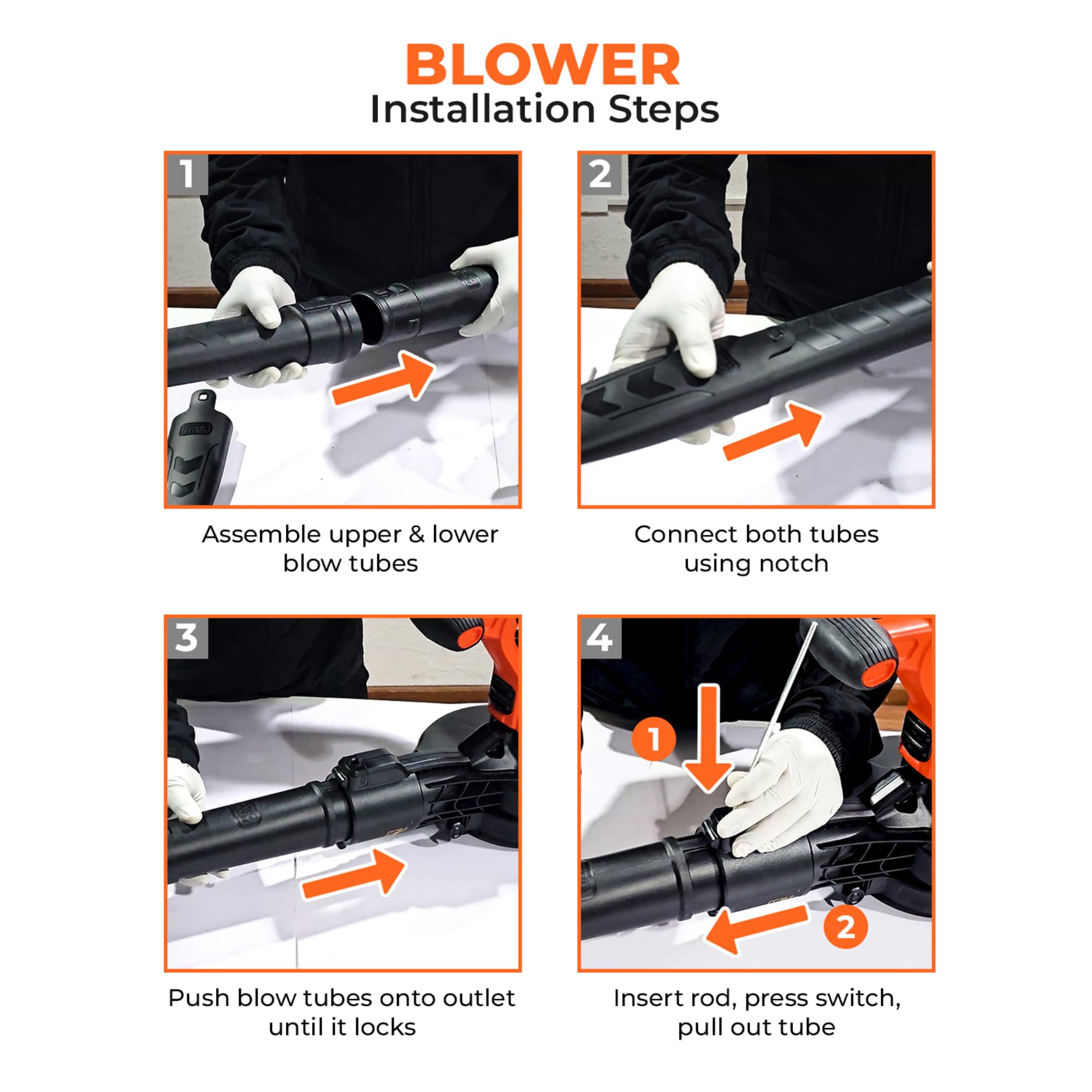 BLOWER
Installation Steps

1

Assemble upper & lower blow tubes

2

Connect both tubes using notch

3

Push blow tubes onto outlet until it locks

4

1

2

Insert rod, press switch, pull out tube