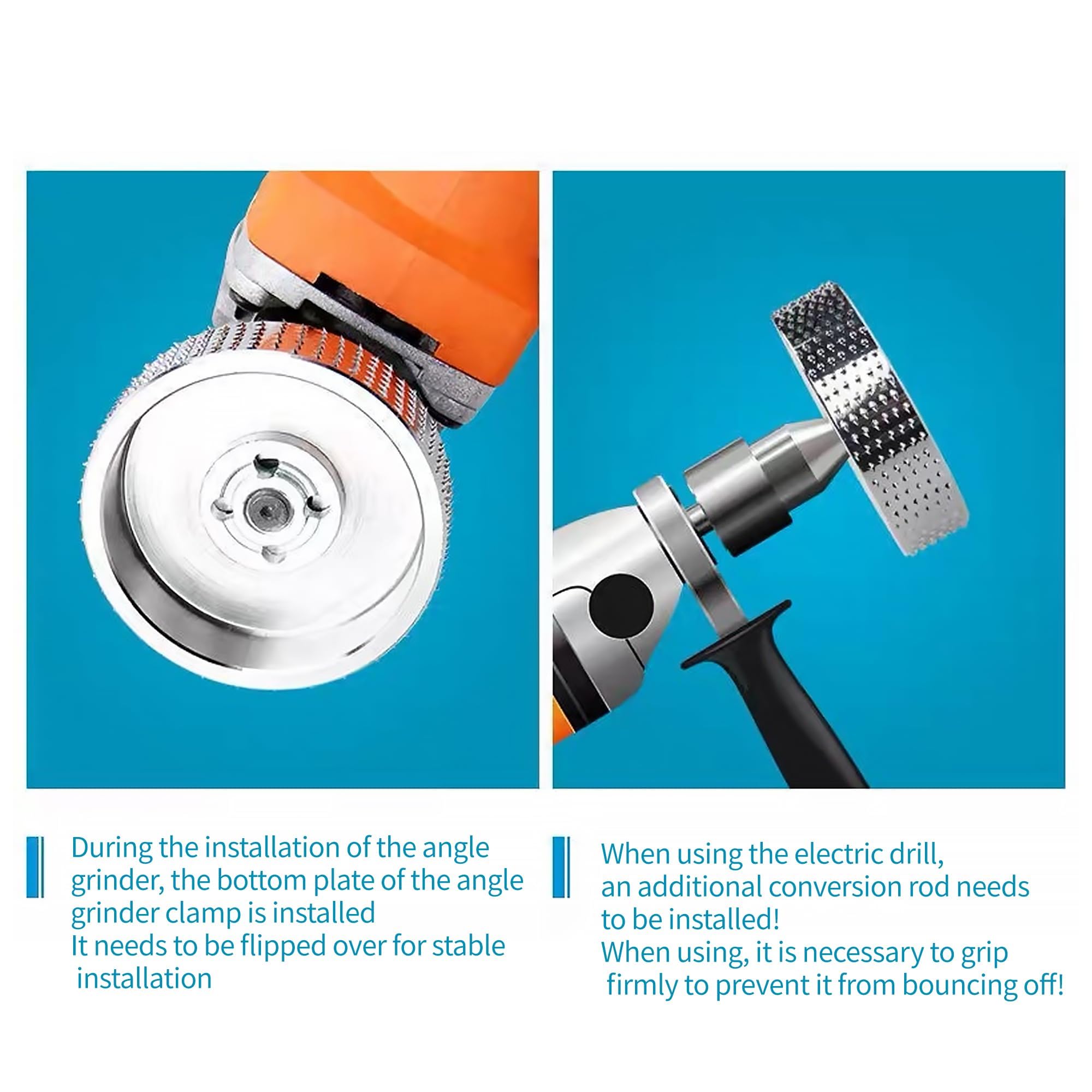 During the installation of the angle grinder, the bottom plate of the angle grinder clamp is installed
It needs to be flipped over for stable installation

When using the electric drill, an additional conversion rod needs to be installed!
When using, it is necessary to grip firmly to prevent it from bouncing off!