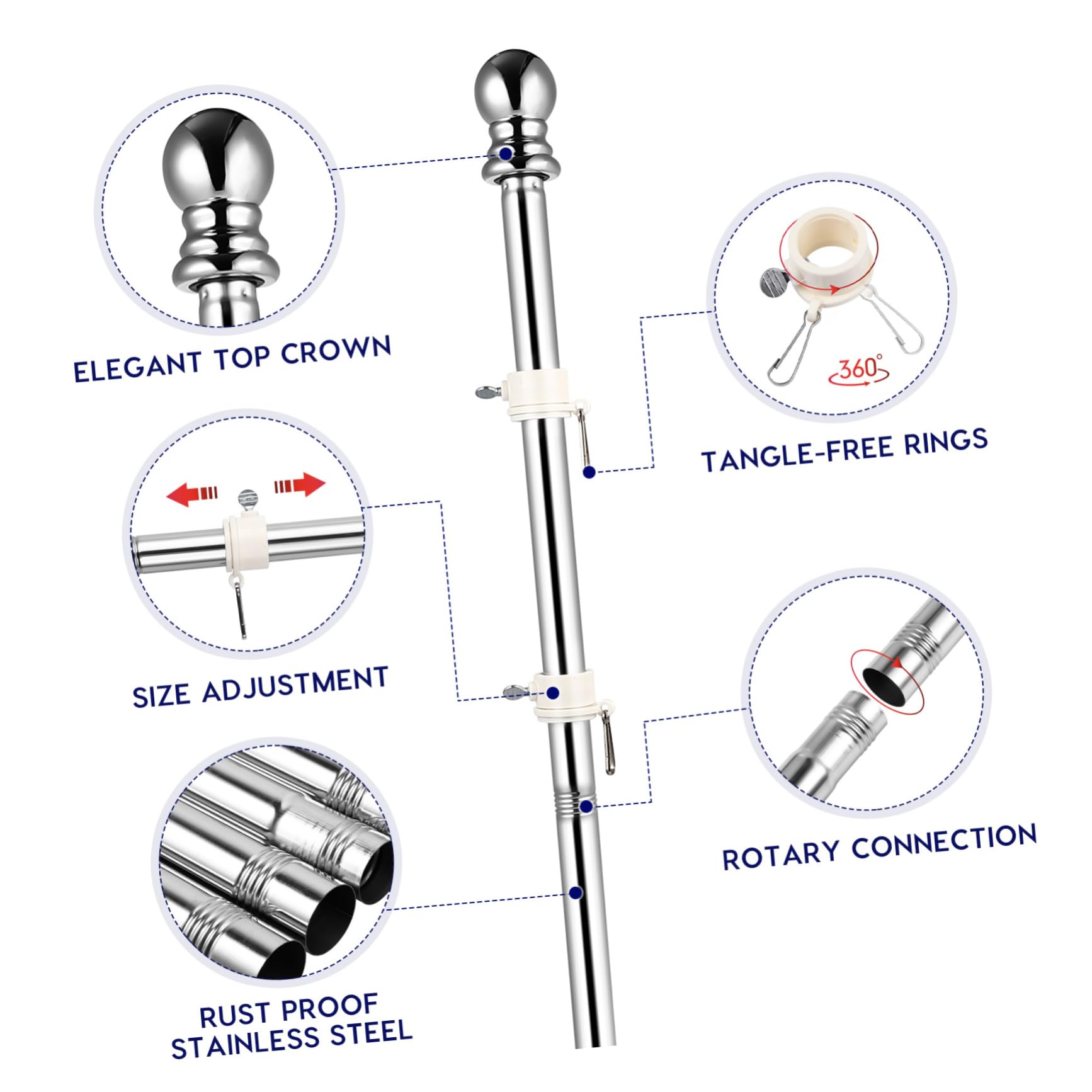 ELEGANT TOP CROWN

360°

TANGLE-FREE RINGS

SIZE ADJUSTMENT

ROTARY CONNECTION

RUST PROOF
STAINLESS STEEL