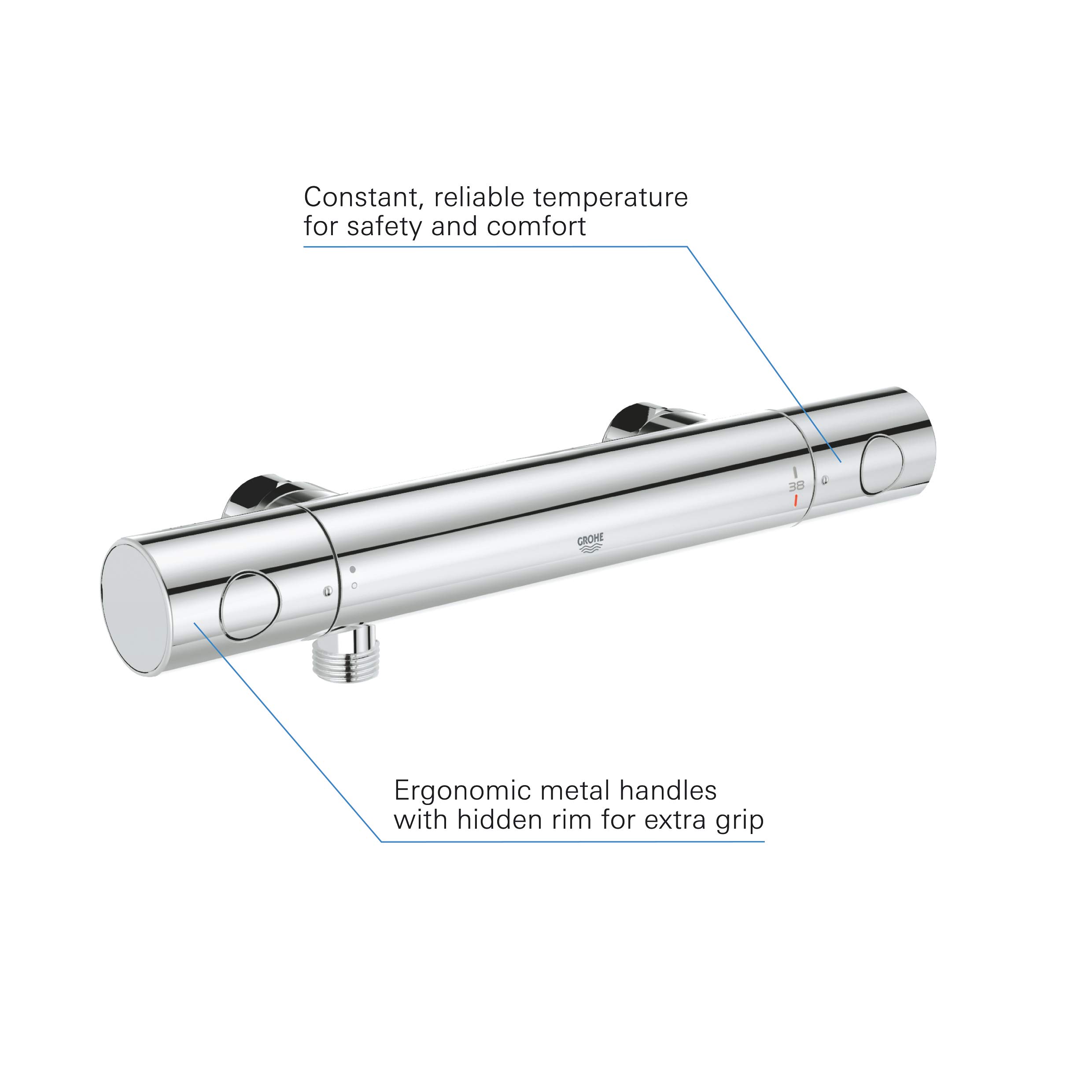 Constant, reliable temperature for safety and comfort

38

GROHE

Ergonomic metal handles with hidden rim for extra grip