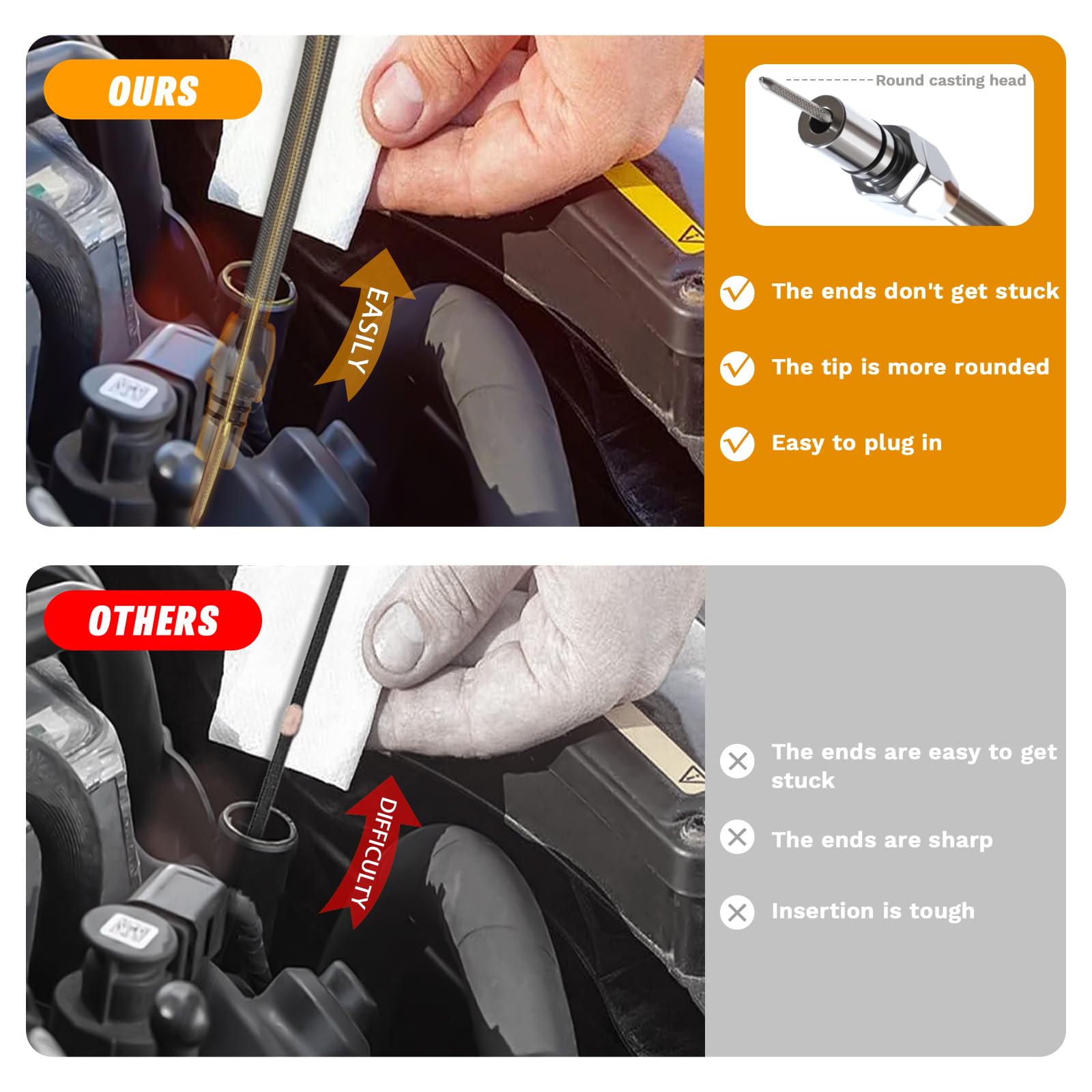 OURS

EASILY

Round casting head

The ends don't get stuck

The tip is more rounded

Easy to plug in

OTHERS

DIFFICULTY

The ends are easy to get stuck

The ends are sharp

Insertion is tough