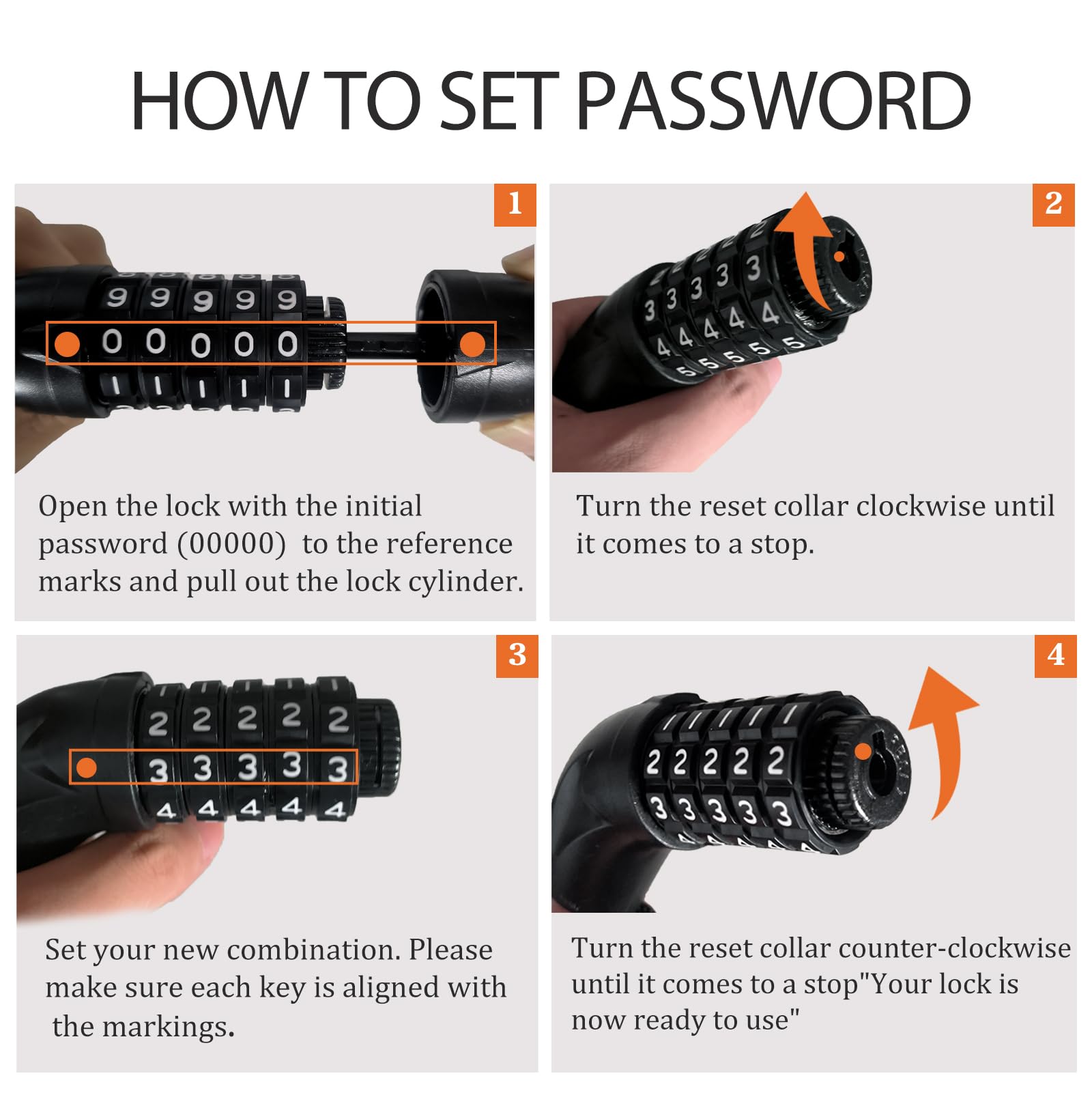 HOW TO SET PASSWORD

1

9 9 9 9 9
0 0 0 0 0
1 1 1 1 1

Open the lock with the initial password (00000) to the reference marks and pull out the lock cylinder.

2

3 3 3 3 3
4 4 4 4 4
5 5 5 5 5

Turn the reset collar clockwise until it comes to a stop.

3

2 2 2 2 2
3 3 3 3 3
4 4 4 4 4

Set your new combination. Please make sure each key is aligned with the markings.

4

2 2 2 2 2
3 3 3 3 3

Turn the reset collar counter-clockwise until it comes to a stop"Your lock is now ready to use"