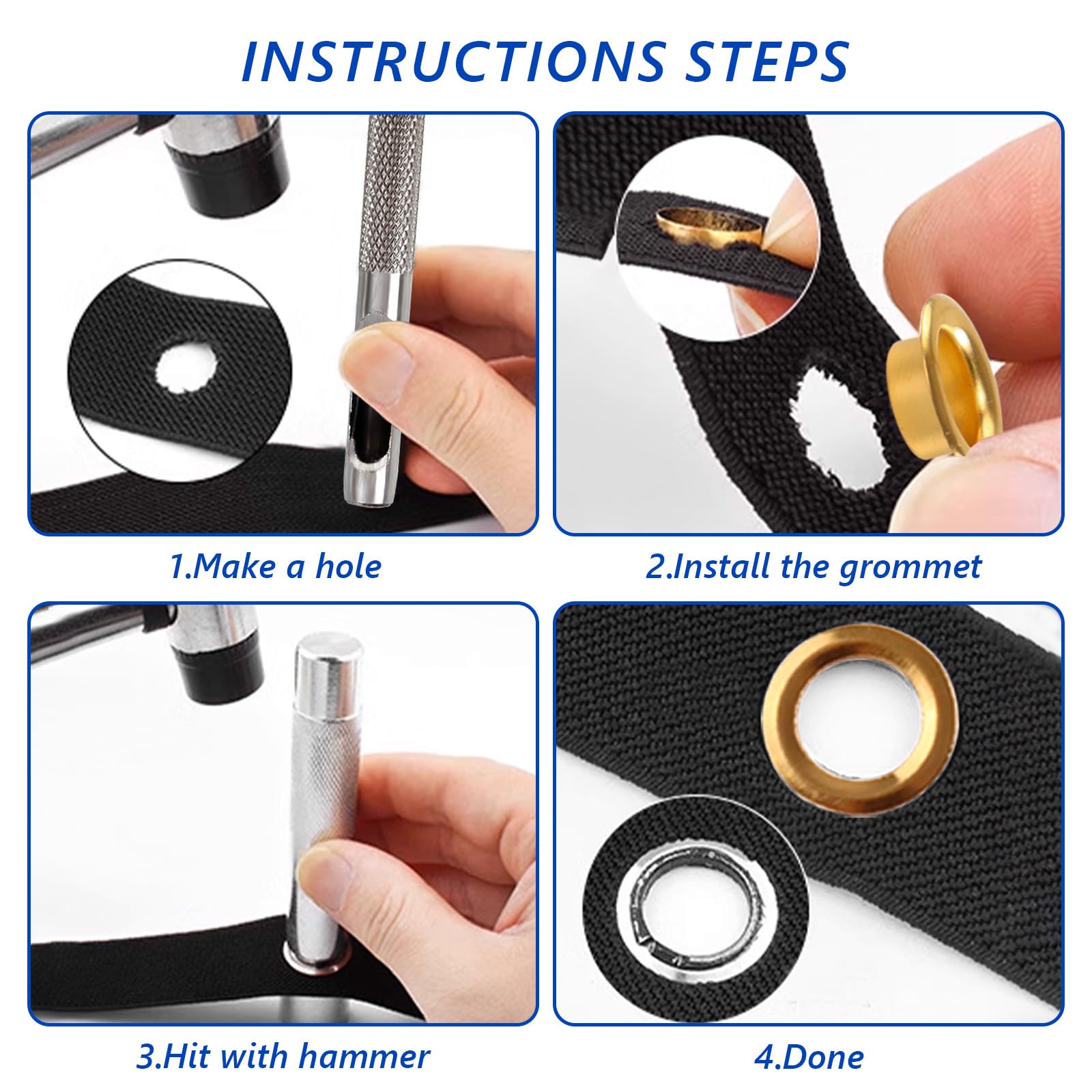 INSTRUCTIONS STEPS

1.Make a hole

2.Install the grommet

3.Hit with hammer

4.Done