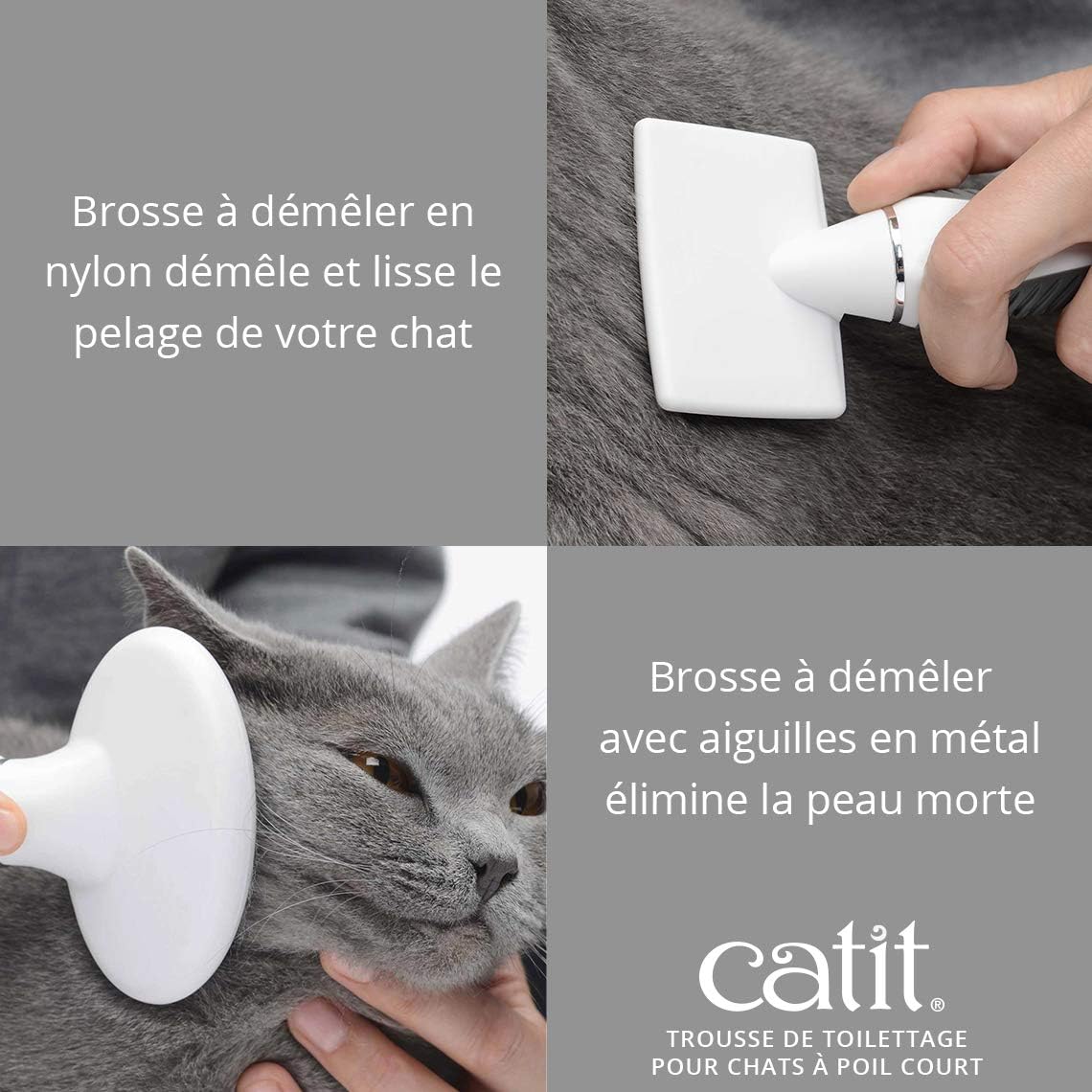 Brosse à démêler en nylon démêle et lisse le pelage de votre chat

Brosse à démêler avec aiguilles en métal élimine la peau morte

catit®

TROUSSE DE TOILETTAGE POUR CHATS À POIL COURT