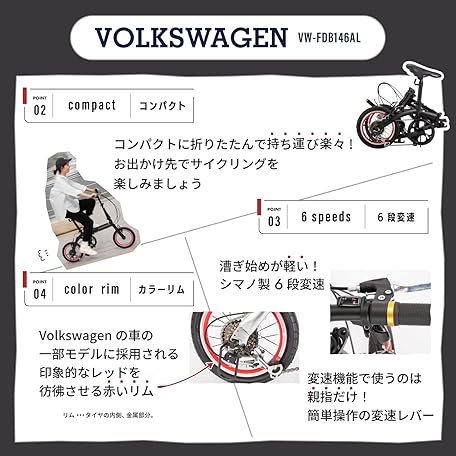 VOLKSWAGEN VW-FDB146AL

POINT 02 compact コンパクト

コンパクトに折りたたんで持ち運び楽々！
お出かけ先でサイクリングを
楽しみましょう

POINT 03 6 speeds 6 段変速

漕ぎ始めが軽い！
シマノ製 6 段変速

POINT 04 color rim カラーリム

Volkswagen の車の
一部モデルに採用される
印象的なレッドを
彷彿させる赤いリム

リム…タイヤの内側、金属部分。

変速機能で使うのは
親指だけ！
簡単操作の変速レバー