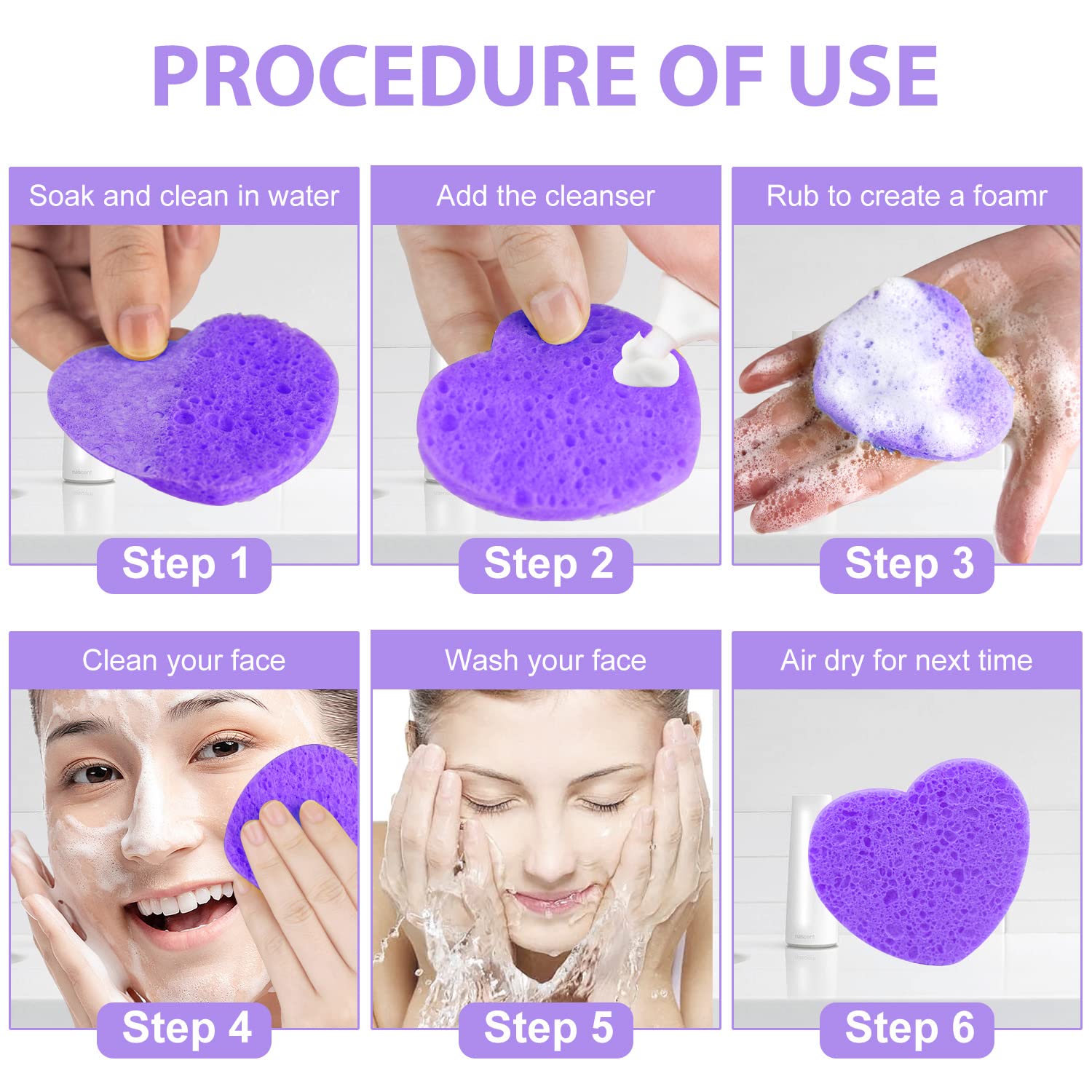 PROCEDURE OF USE

Soak and clean in water

Step 1

Add the cleanser

Step 2

Rub to create a foamr

Step 3

Clean your face

Step 4

Wash your face

Step 5

Air dry for next time

Step 6