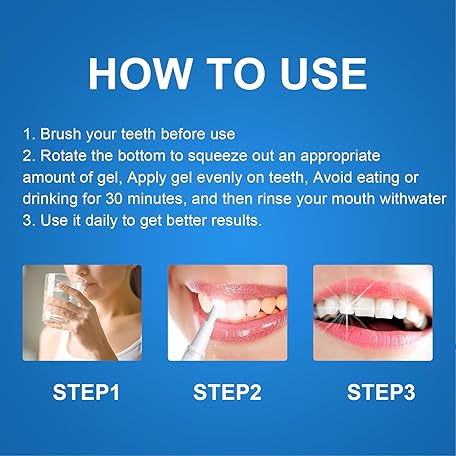 HOW TO USE

1. Brush your teeth before use
2. Rotate the bottom to squeeze out an appropriate amount of gel, Apply gel evenly on teeth, Avoid eating or drinking for 30 minutes, and then rinse your mouth withwater
3. Use it daily to get better results.

STEP1

STEP2

STEP3