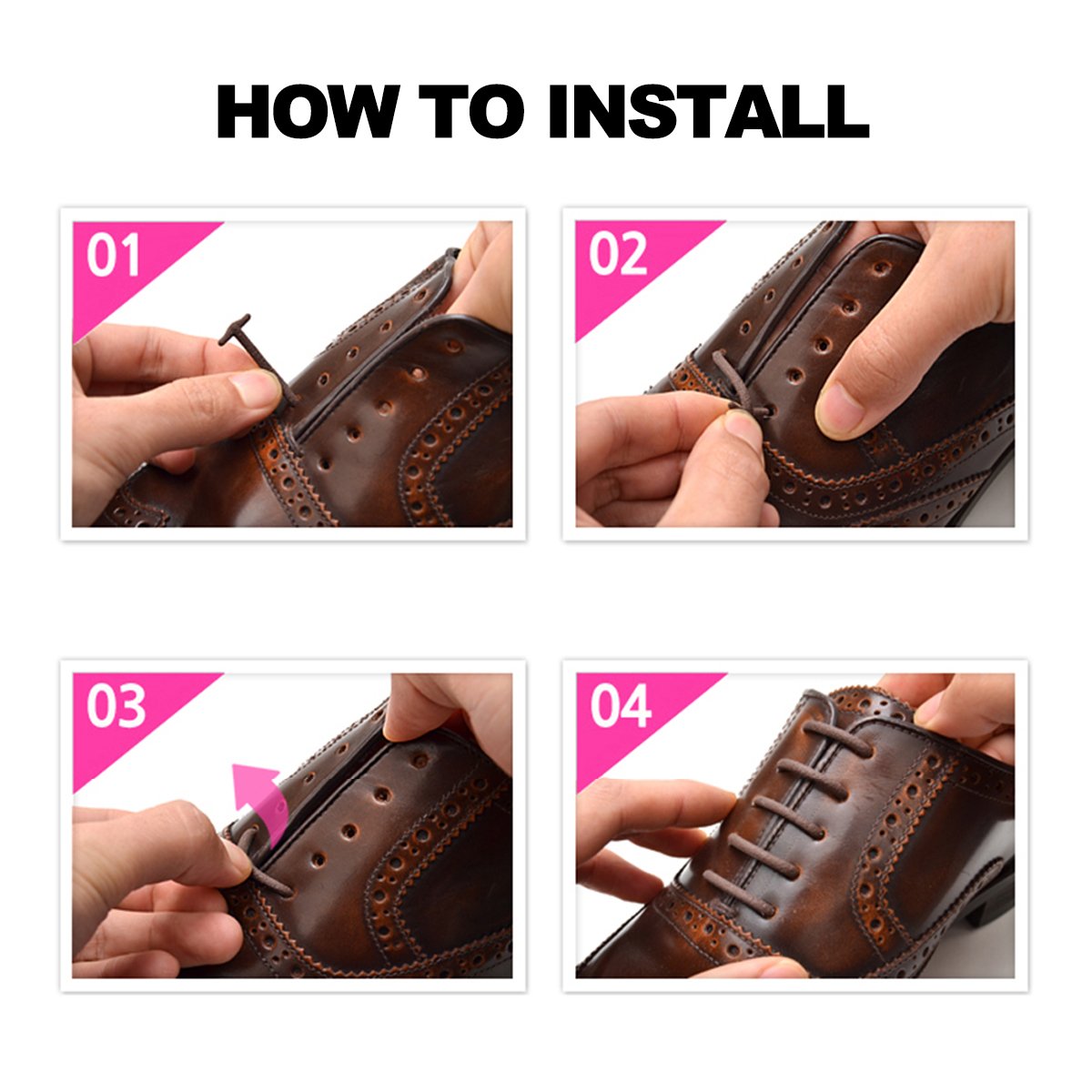 HOW TO INSTALL

01

02

03

04