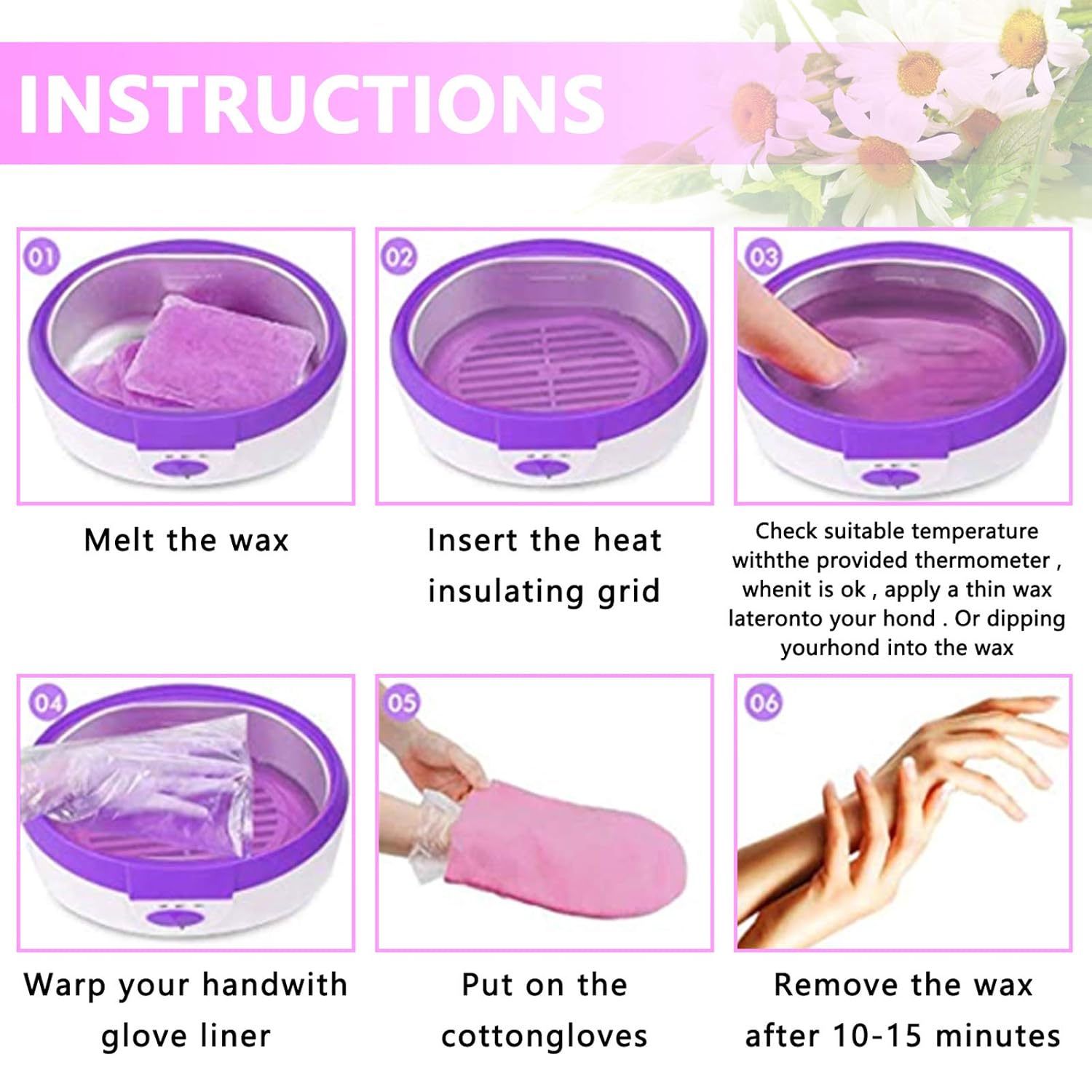 INSTRUCTIONS

01

Melt the wax

02

Insert the heat insulating grid

03

Check suitable temperature withthe provided thermometer , whenit is ok , apply a thin wax lateronto your hond . Or dipping yourhond into the wax

04

Warp your handwith glove liner

05

Put on the cottongloves

06

Remove the wax after 10-15 minutes