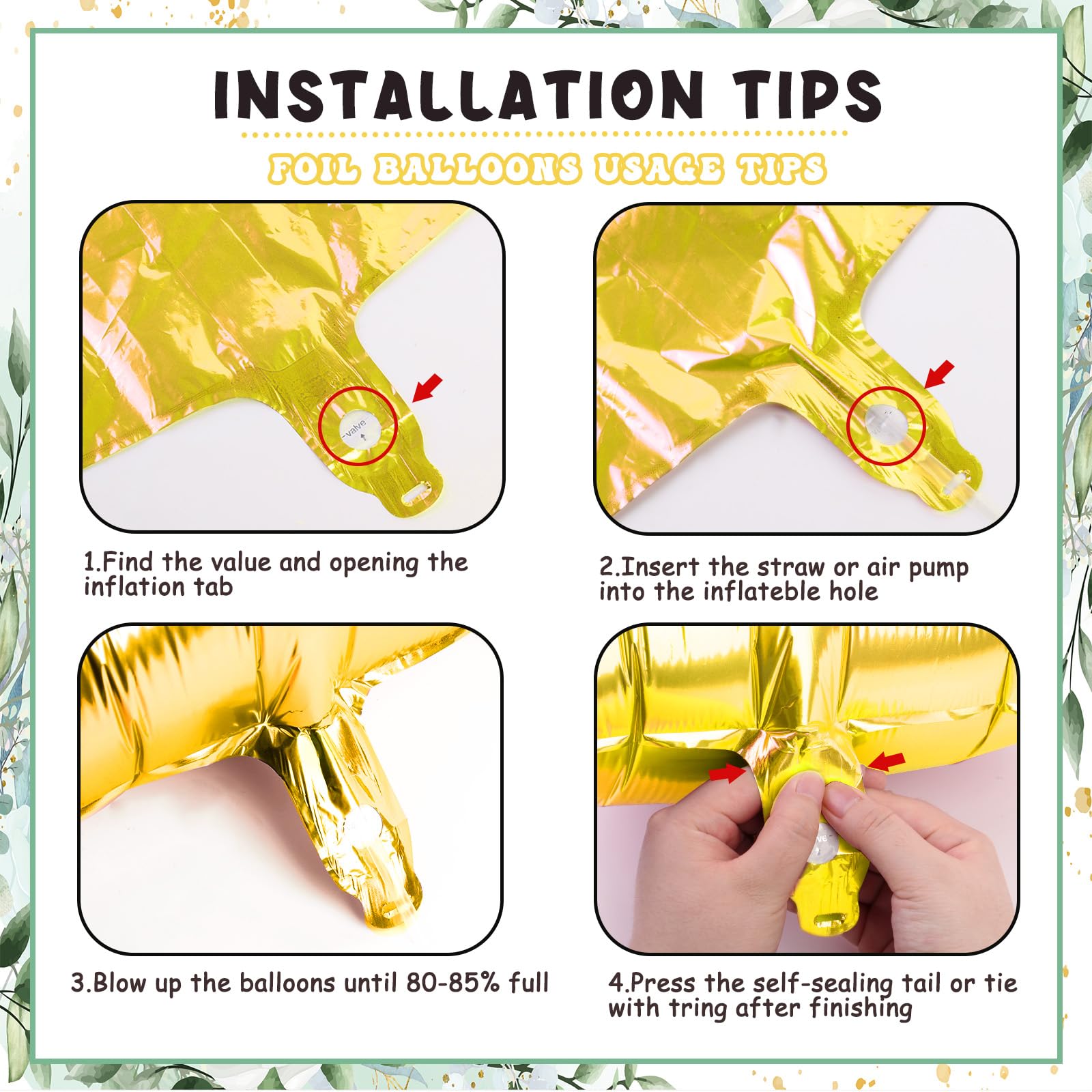 INSTALLATION TIPS

FOIL BALLOONS USAGE TIPS

valve

1.Find the value and opening the inflation tab

2.Insert the straw or air pump into the inflateble hole

3.Blow up the balloons until 80-85% full

4.Press the self-sealing tail or tie with tring after finishing