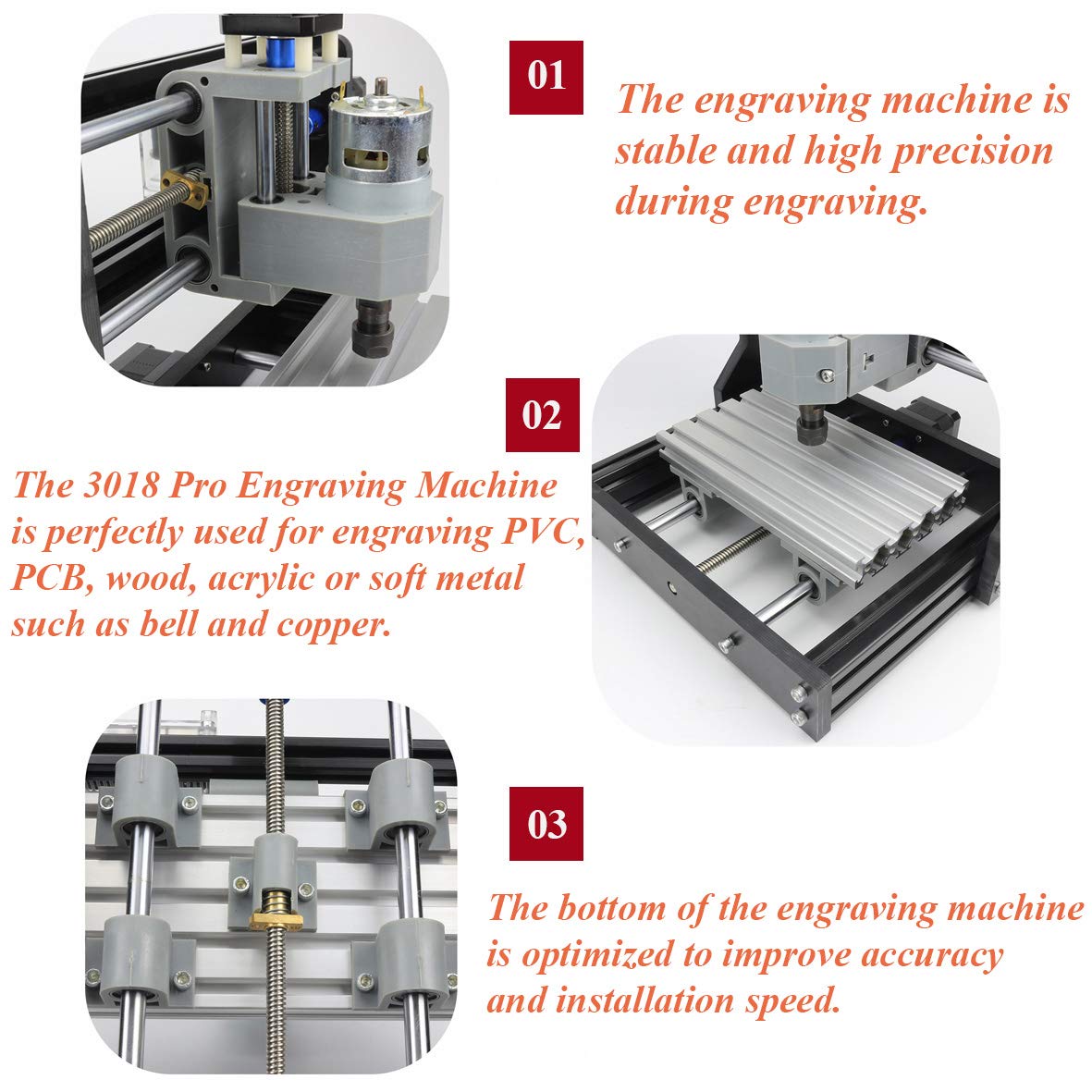 01

The engraving machine is stable and high precision during engraving.

02

The 3018 Pro Engraving Machine is perfectly used for engraving PVC, PCB, wood, acrylic or soft metal such as bell and copper.

03

The bottom of the engraving machine is optimized to improve accuracy and installation speed.