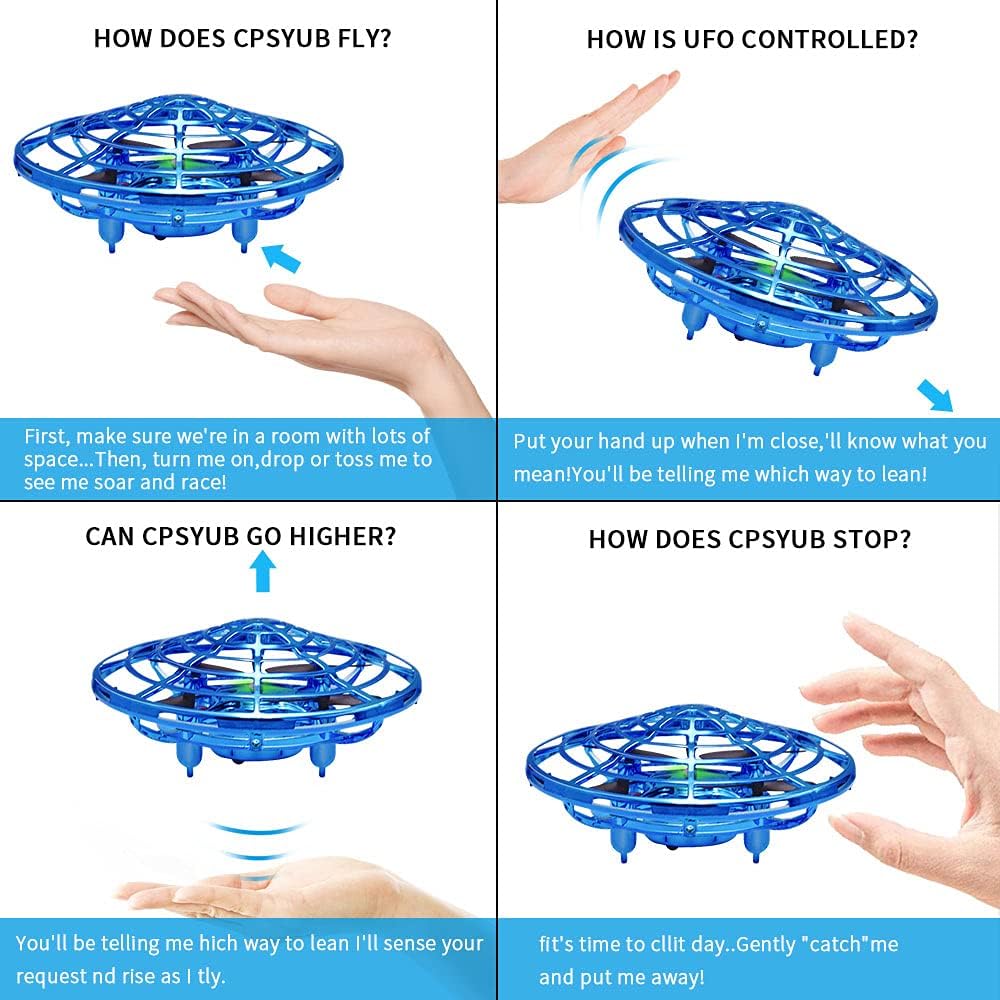 HOW DOES CPSYUB FLY?

First, make sure we're in a room with lots of space...Then, turn me on,drop or toss me to see me soar and race!

HOW IS UFO CONTROLLED?

Put your hand up when I'm close,'ll know what you mean!You'll be telling me which way to lean!

CAN CPSYUB GO HIGHER?

You'll be telling me hich way to lean I'll sense your request nd rise as I tly.

HOW DOES CPSYUB STOP?

fit's time to cllit day..Gently "catch"me and put me away!