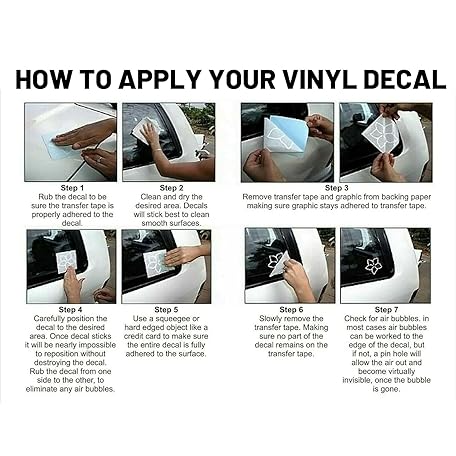 HOW TO APPLY YOUR VINYL DECAL

Step 1
Rub the decal to be sure the transfer tape is properly adhered to the decal.

Step 2
Clean and dry the desired area. Decals will stick best to clean smooth surfaces.

Step 3
Remove transfer tape and graphic from backing paper making sure graphic stays adhered to transfer tape.

Step 4
Carefully position the decal to the desired area. Once decal sticks it will be nearly impossible to reposition without destroying the decal. Rub the decal from one side to the other, to eliminate any air bubbles.

Step 5
Use a squeegee or hard edged object like a credit card to make sure the entire decal is fully adhered to the surface.

Step 6
Slowly remove the transfer tape. Making sure no part of the decal remains on the transfer tape.

Step 7
Check for air bubbles. in most cases air bubbles can be worked to the edge of the decal, but if not, a pin hole will allow the air out and become virtually invisible, once the bubble is gone.