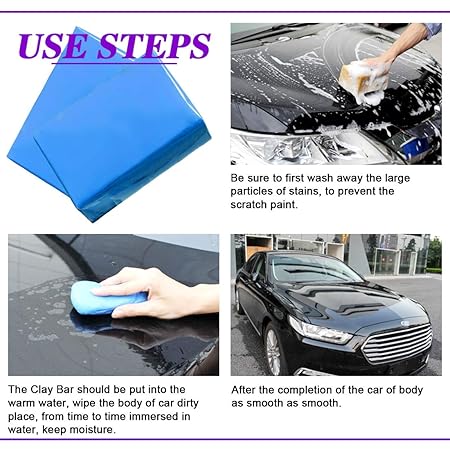 USE STEPS

Be sure to first wash away the large particles of stains, to prevent the scratch paint.

The Clay Bar should be put into the warm water, wipe the body of car dirty place, from time to time immersed in water, keep moisture.

After the completion of the car of body as smooth as smooth.