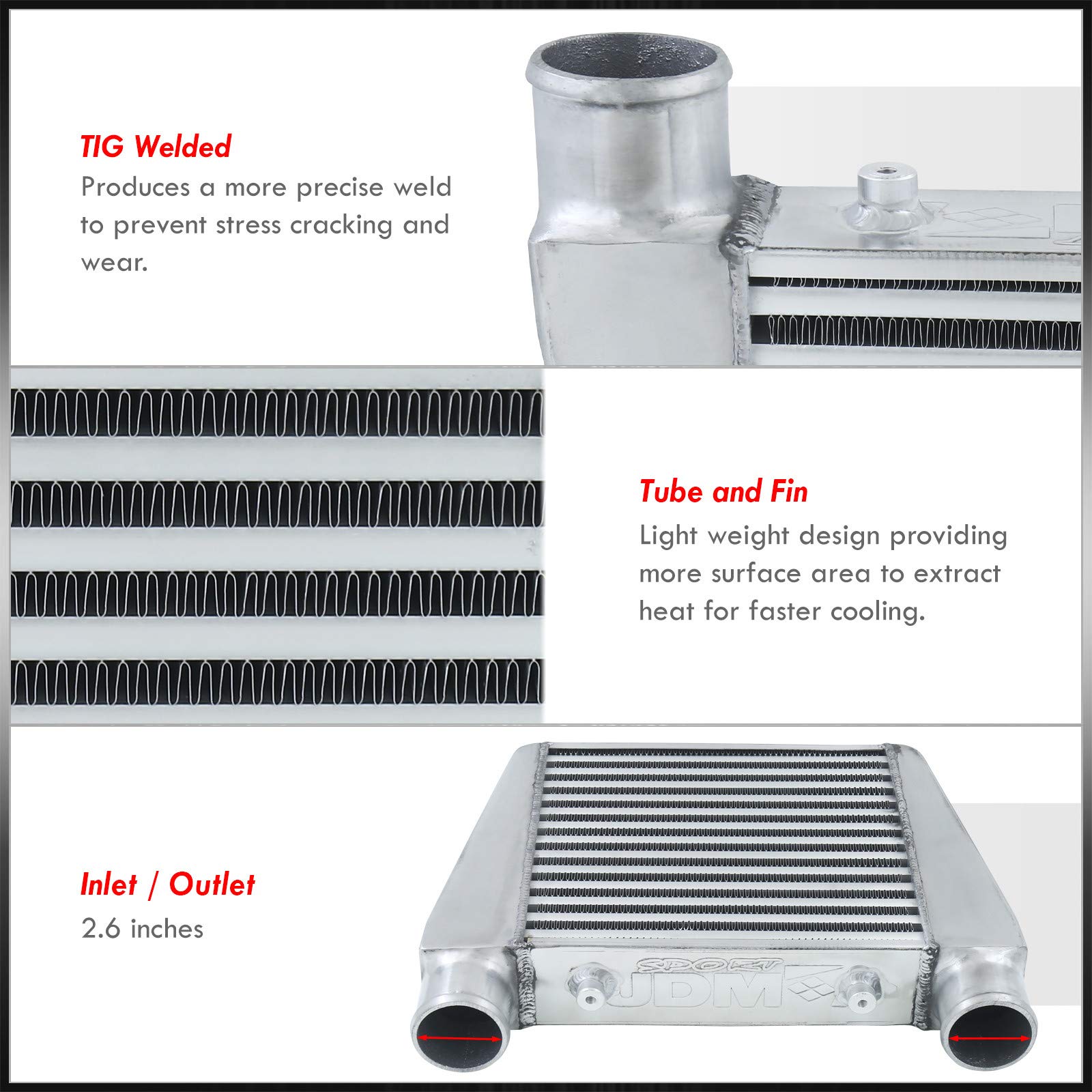 TIG Welded

Produces a more precise weld to prevent stress cracking and wear.

Tube and Fin

Light weight design providing more surface area to extract heat for faster cooling.

Inlet / Outlet

2.6 inches

SPORT

JDM