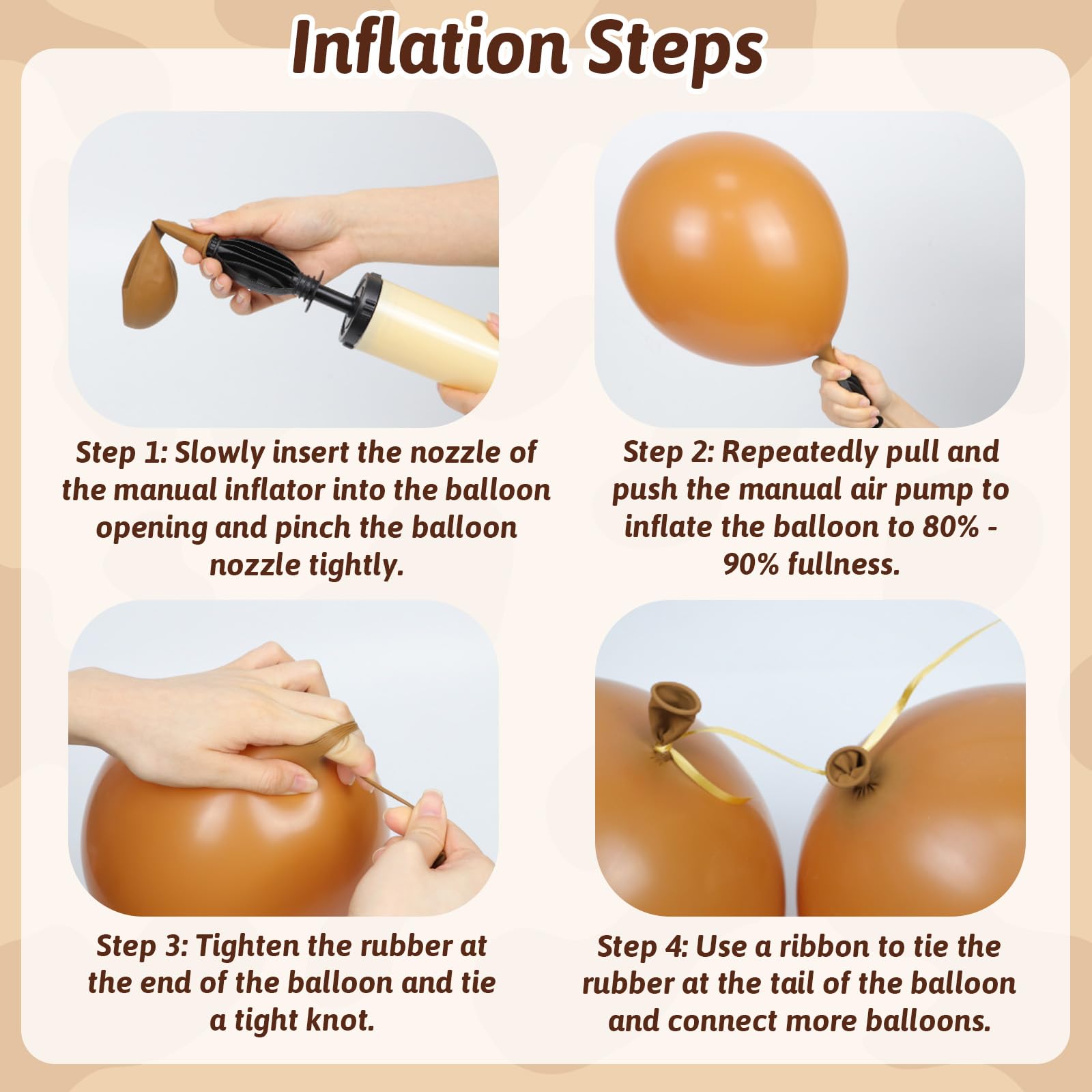 Inflation Steps

Step 1: Slowly insert the nozzle of the manual inflator into the balloon opening and pinch the balloon nozzle tightly.

Step 2: Repeatedly pull and push the manual air pump to inflate the balloon to 80% - 90% fullness.

Step 3: Tighten the rubber at the end of the balloon and tie a tight knot.

Step 4: Use a ribbon to tie the rubber at the tail of the balloon and connect more balloons.