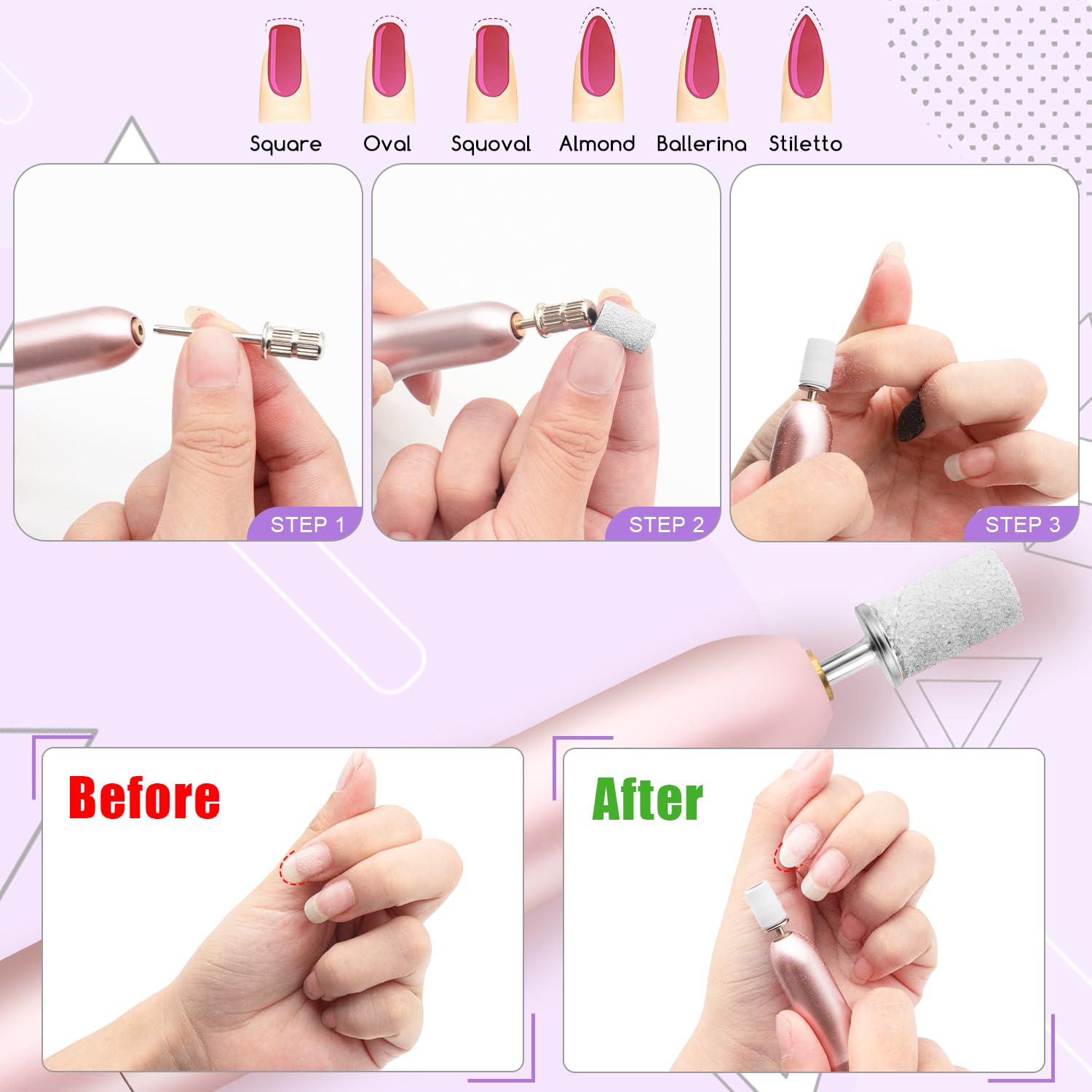 Square Oval Squoval Almond Ballerina Stiletto

STEP 1

STEP 2

STEP 3

Before

After