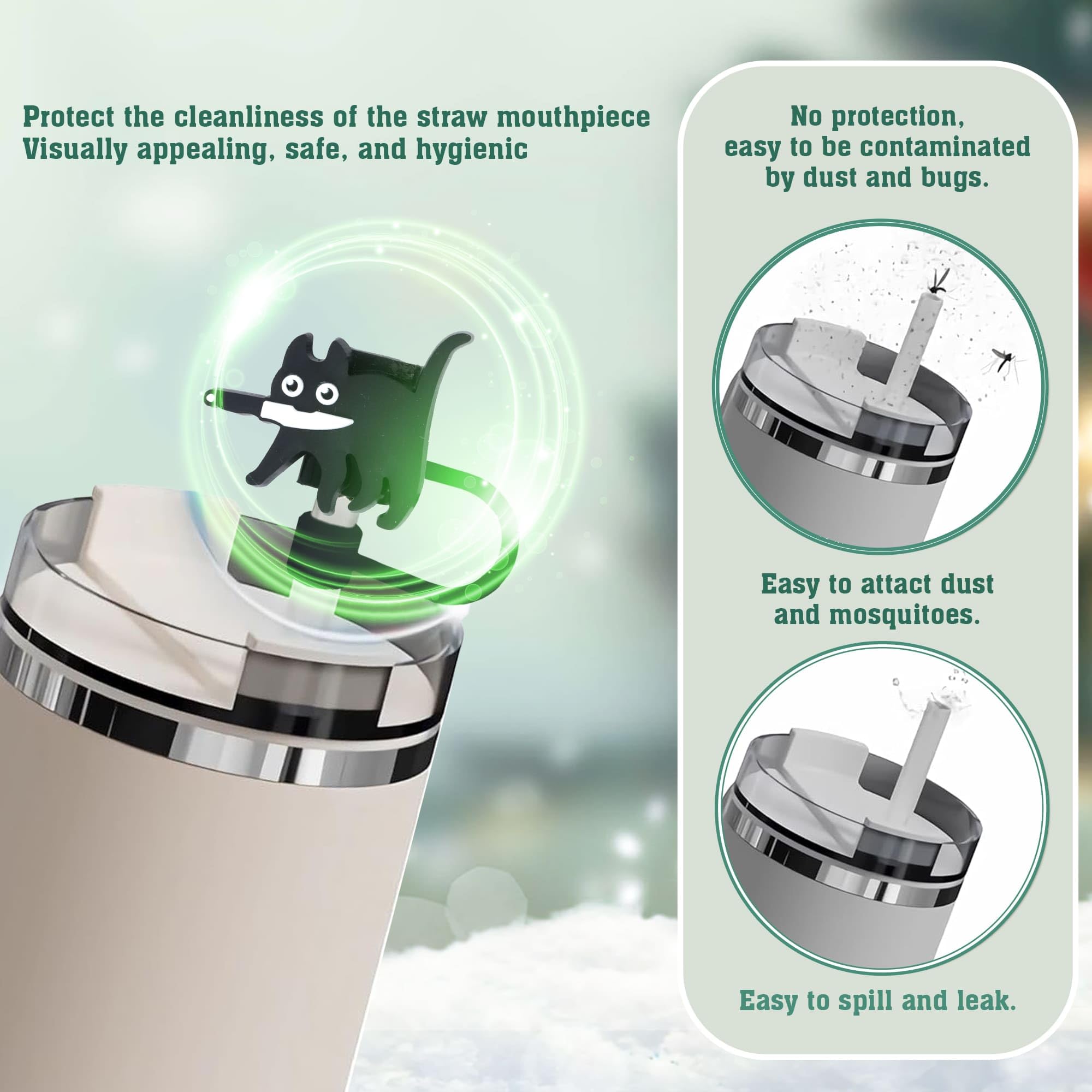 Protect the cleanliness of the straw mouthpiece
Visually appealing, safe, and hygienic

No protection,
easy to be contaminated
by dust and bugs.

Easy to attact dust
and mosquitoes.

Easy to spill and leak.