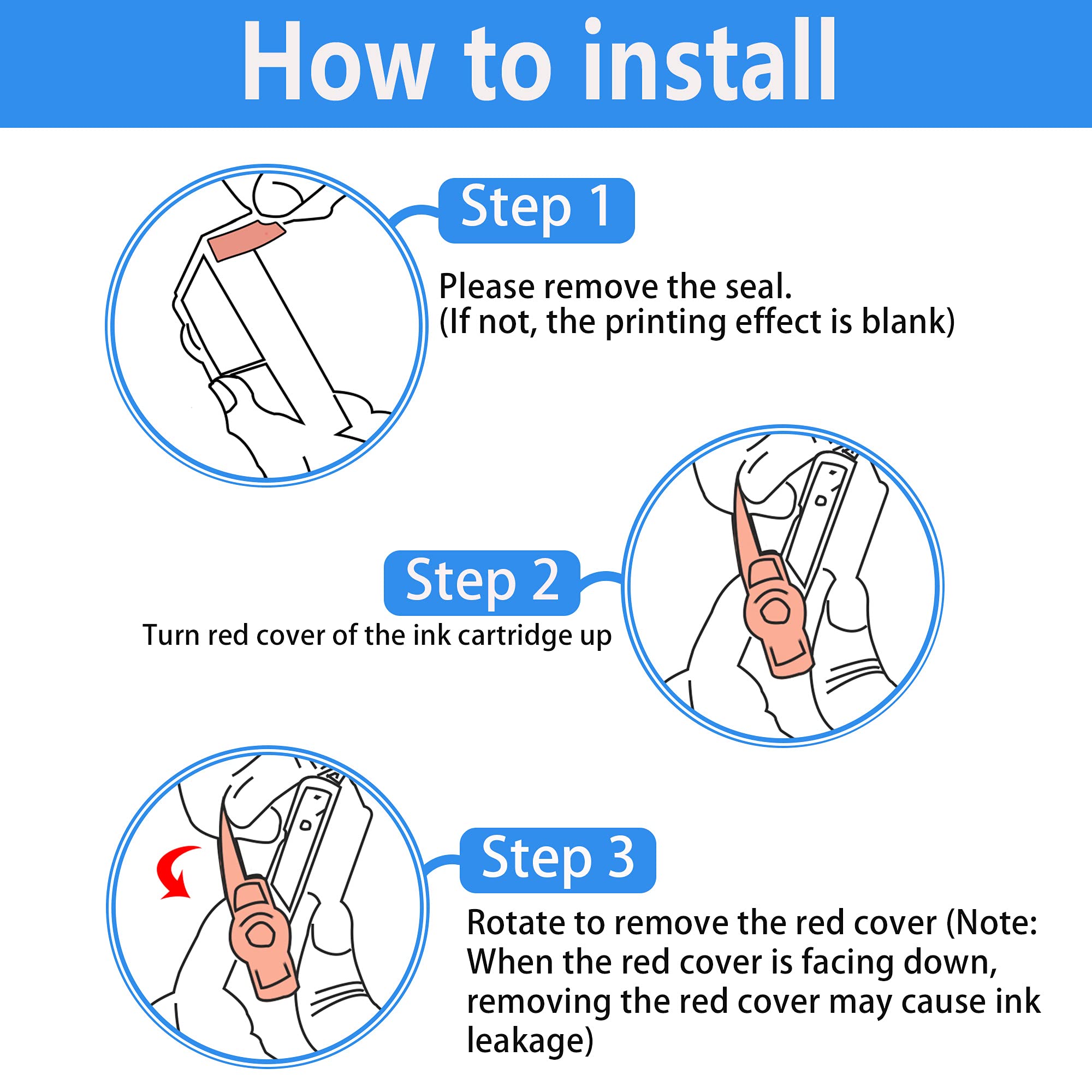 How to install

Step 1

Please remove the seal.
(If not, the printing effect is blank)

Step 2

Turn red cover of the ink cartridge up

Step 3

Rotate to remove the red cover (Note: When the red cover is facing down, removing the red cover may cause ink leakage)