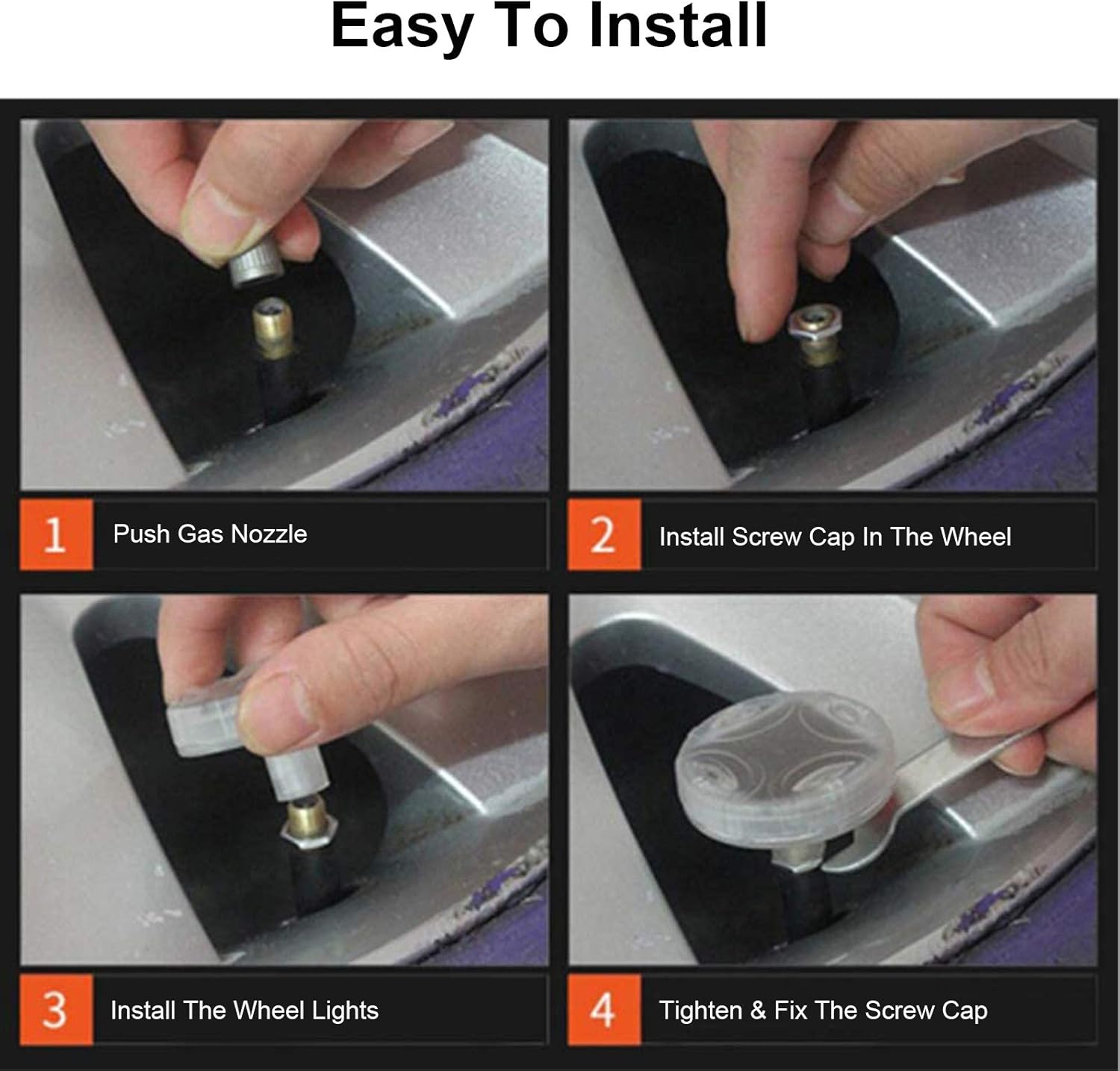 Easy To Install

1 Push Gas Nozzle

2 Install Screw Cap In The Wheel

3 Install The Wheel Lights

4 Tighten & Fix The Screw Cap