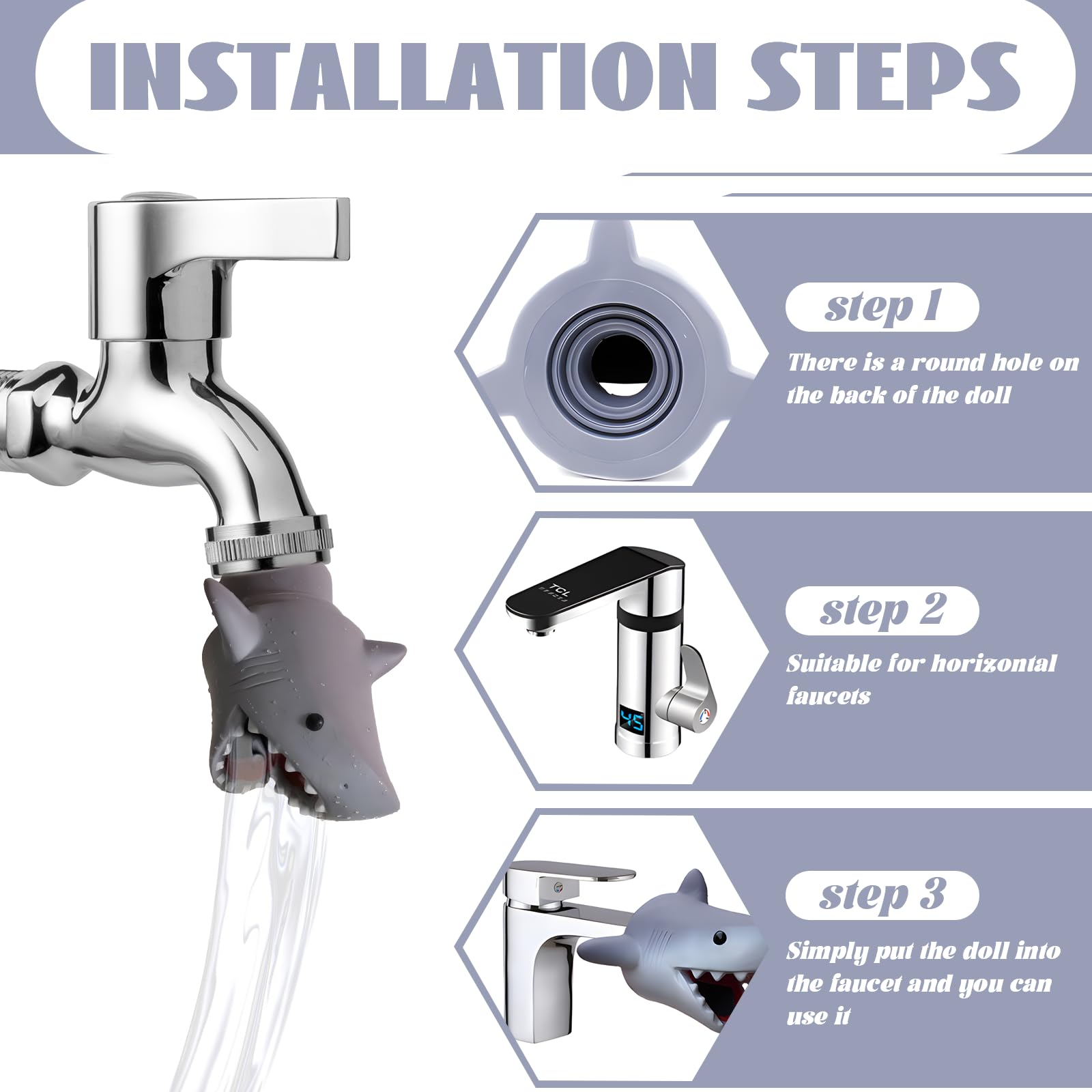 INSTALLATION STEPS

step 1

There is a round hole on the back of the doll

TCL

45

step 2

Suitable for horizontal faucets

step 3

Simply put the doll into the faucet and you can use it