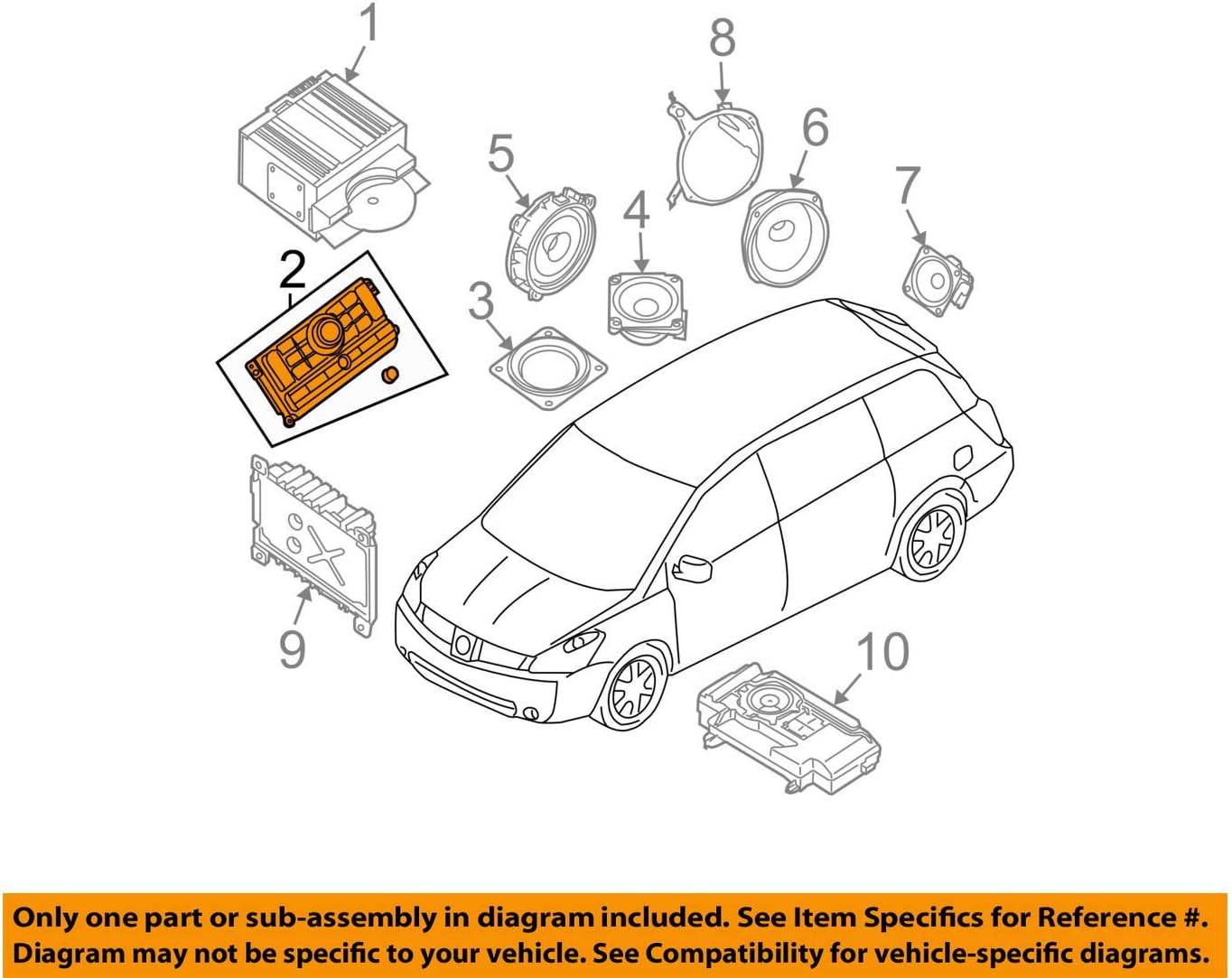 1
8
5
6
4
7
2
3
9
10

Only one part or sub-assembly in diagram included. See Item Specifics for Reference #. Diagram may not be specific to your vehicle. See Compatibility for vehicle-specific diagrams.