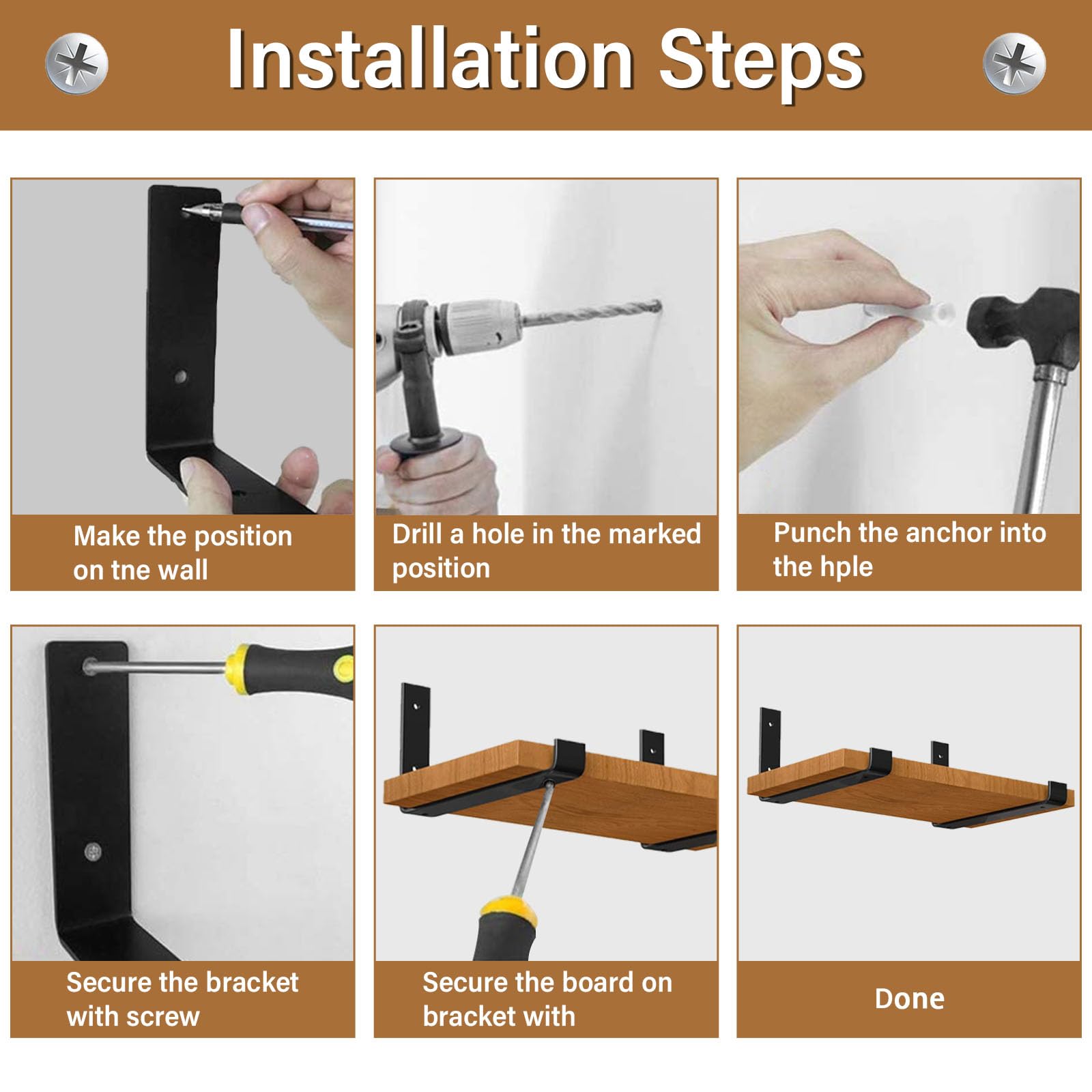 Installation Steps

Make the position on tne wall

Drill a hole in the marked position

Punch the anchor into the hple

Secure the bracket with screw

Secure the board on bracket with

Done