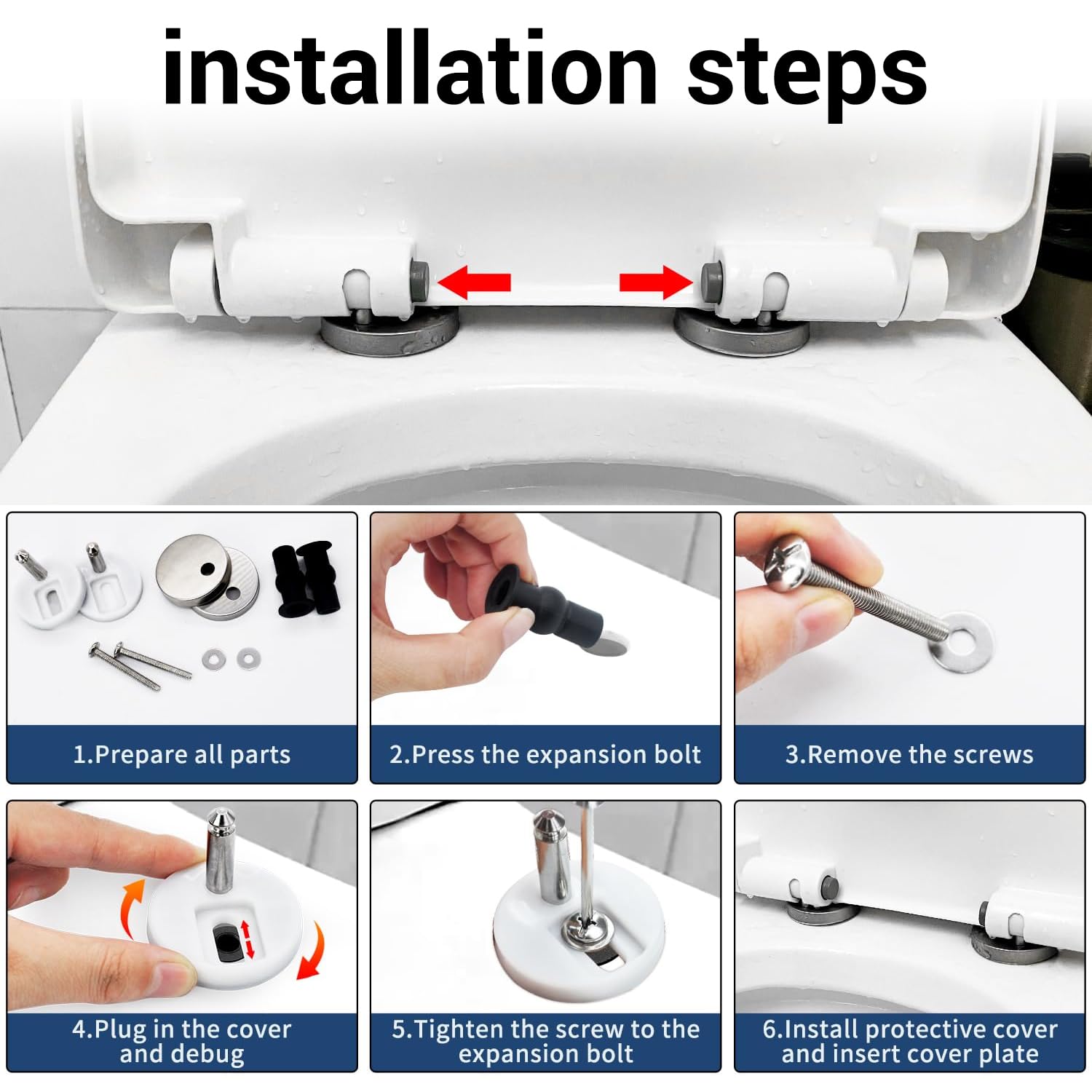 installation steps

1.Prepare all parts

2.Press the expansion bolt

3.Remove the screws

4.Plug in the cover and debug

5.Tighten the screw to the expansion bolt

6.Install protective cover and insert cover plate