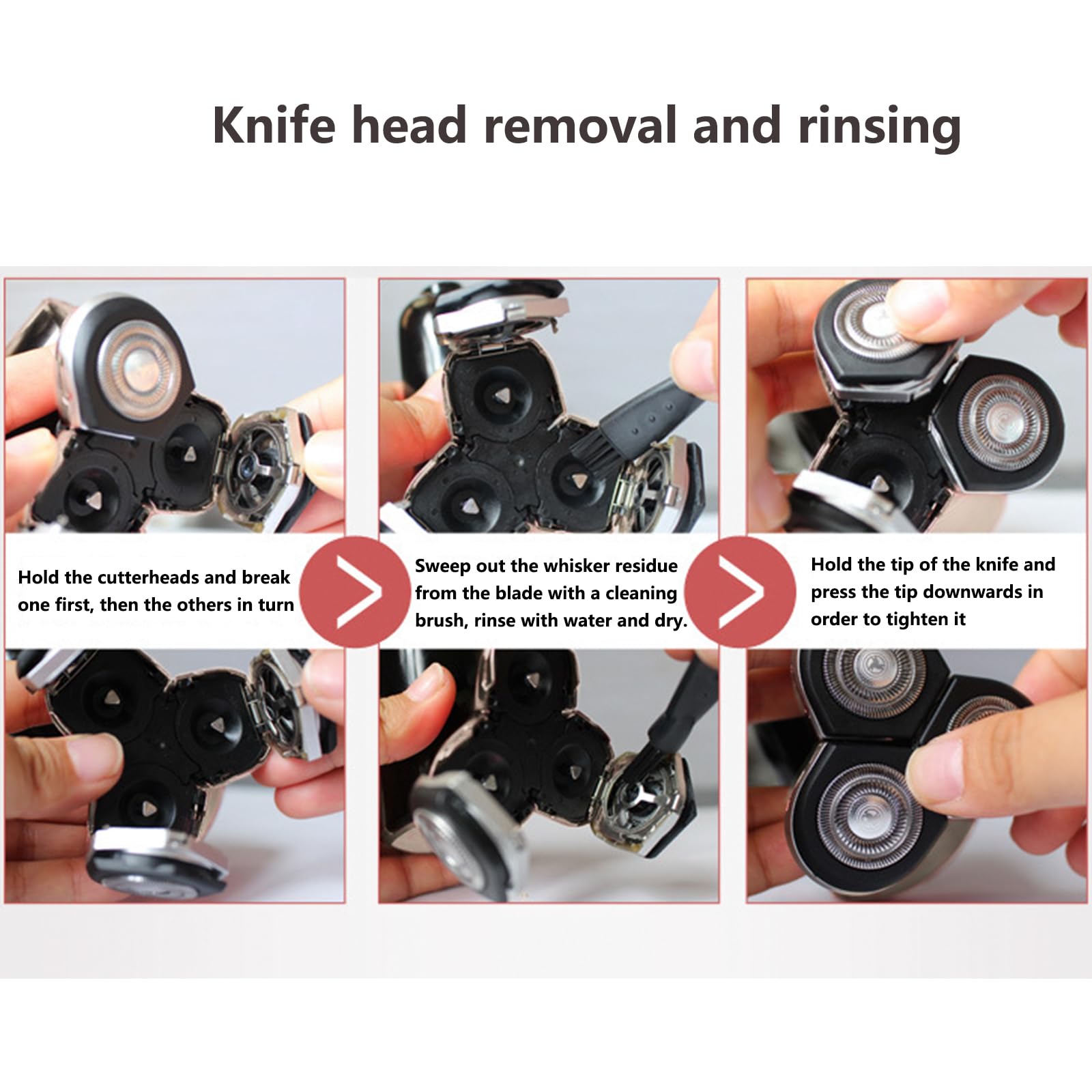 Knife head removal and rinsing

Hold the cutterheads and break one first, then the others in turn

Sweep out the whisker residue from the blade with a cleaning brush, rinse with water and dry.

Hold the tip of the knife and press the tip downwards in order to tighten it