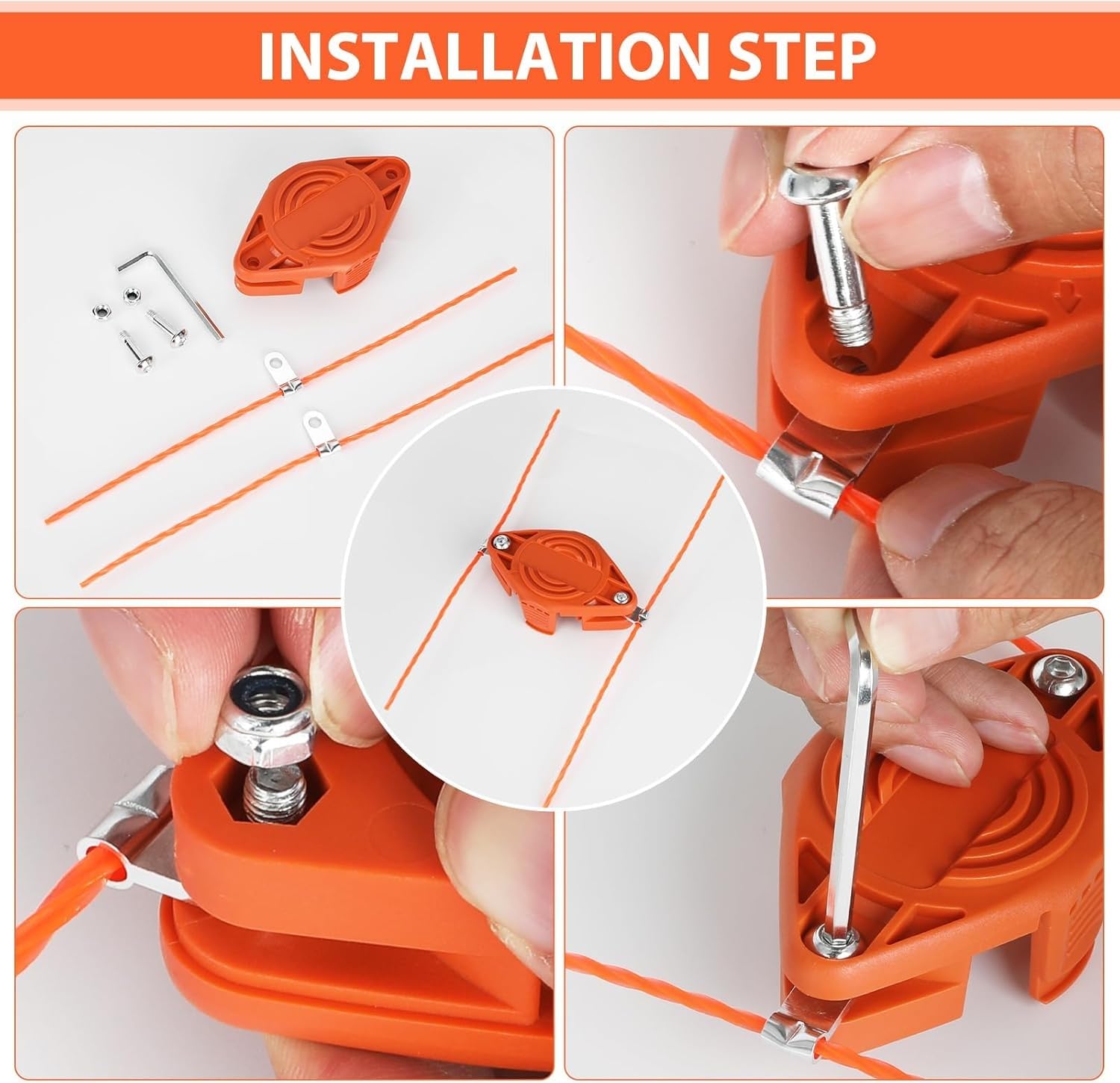 INSTALLATION STEP