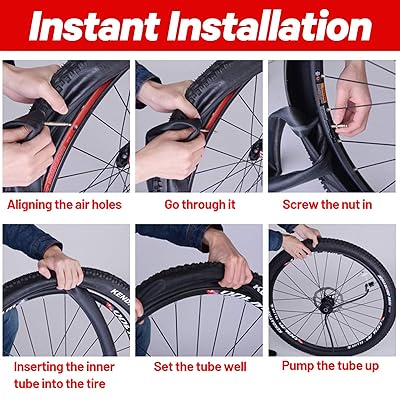 Instant Installation

Aligning the air holes

Go through it

Screw the nut in

KEND

Inserting the inner tube into the tire

Set the tube well

Pump the tube up